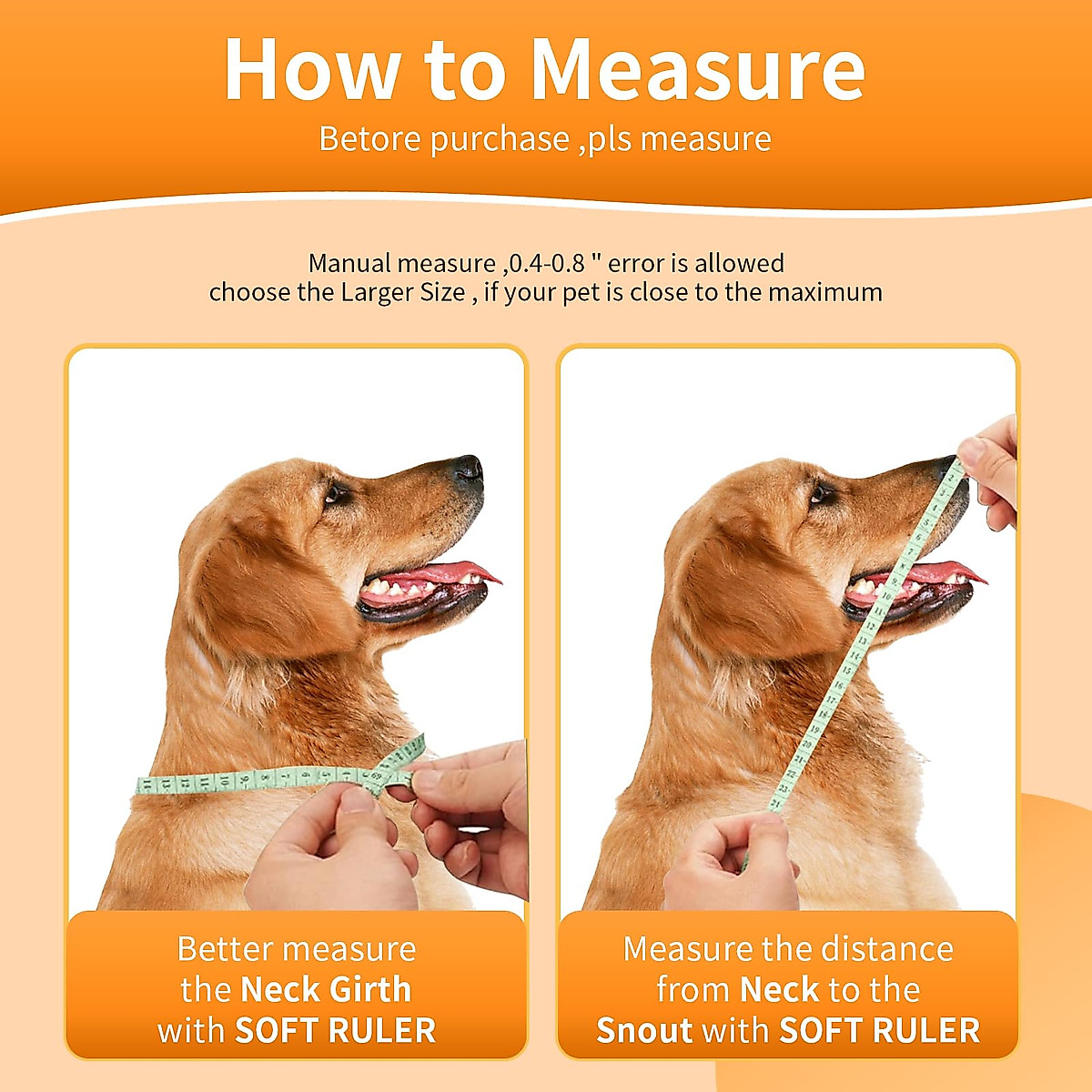 How to Measure

Betore purchase ,pls measure

Manual measure ,0.4-0.8 " error is allowed
choose the Larger Size , if your pet is close to the maximum

Better measure the Neck Girth with SOFT RULER

Measure the distance from Neck to the Snout with SOFT RULER