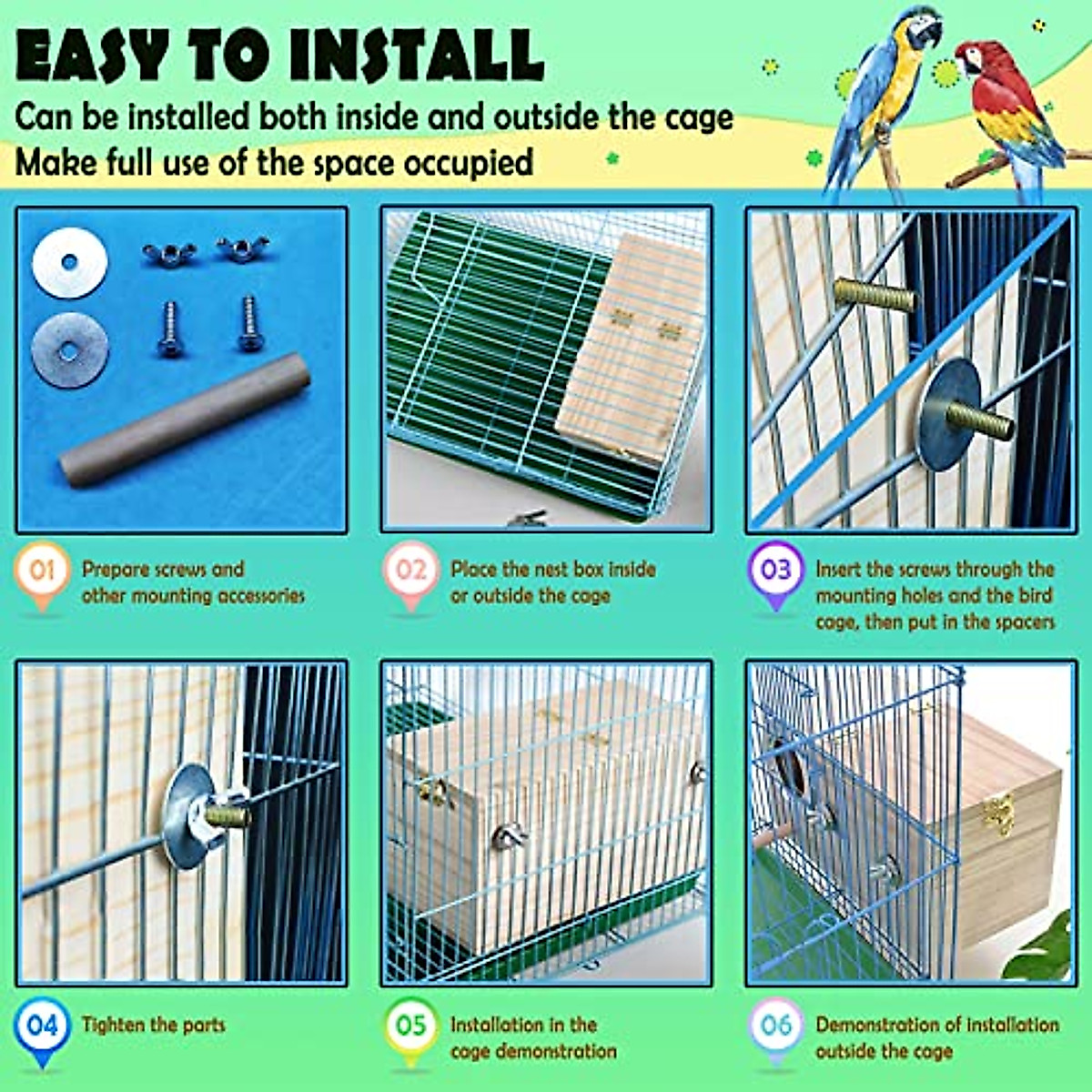 EASY TO INSTALL
Can be installed both inside and outside the cage
Make full use of the space occupied

01 Prepare screws and other mounting accessories

02 Place the nest box inside or outside the cage

03 Insert the screws through the mounting holes and the bird cage, then put in the spacers

04 Tighten the parts

05 Installation in the cage demonstration

06 Demonstration of installation outside the cage