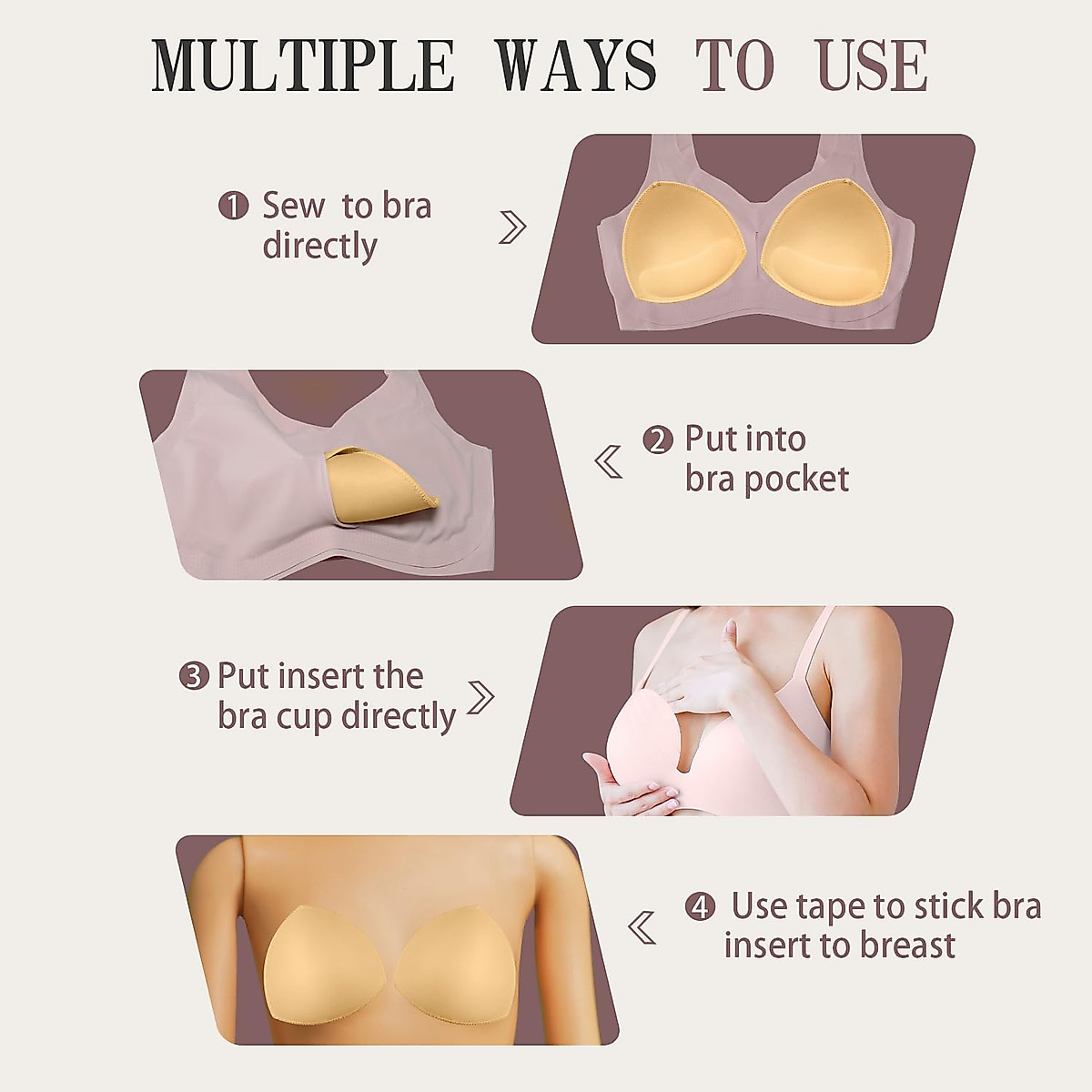 MULTIPLE WAYS TO USE

① Sew to bra directly

② Put into bra pocket

③ Put insert the bra cup directly

④ Use tape to stick bra insert to breast