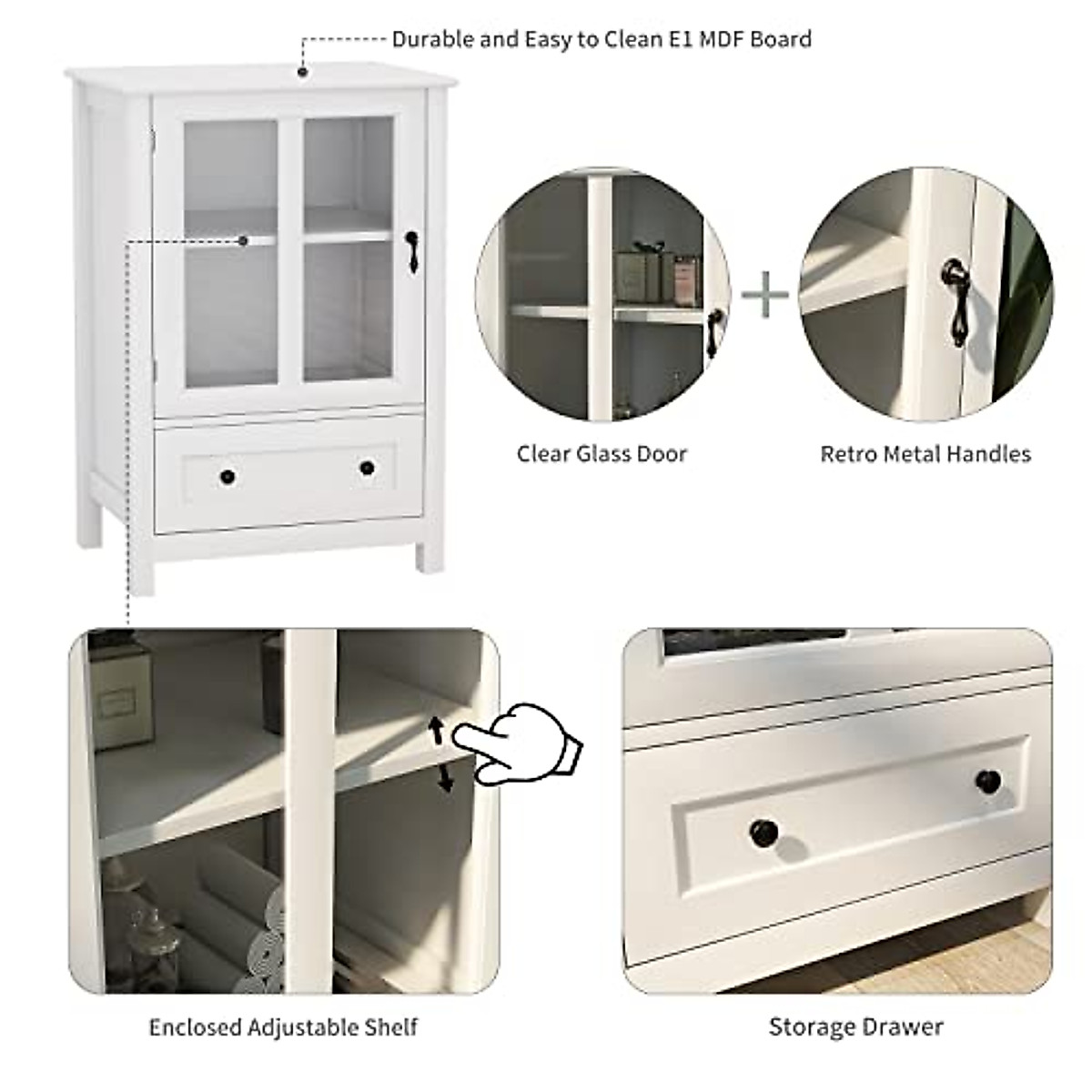 Durable and Easy to Clean E1 MDF Board

Clear Glass Door

Retro Metal Handles

Enclosed Adjustable Shelf

Storage Drawer