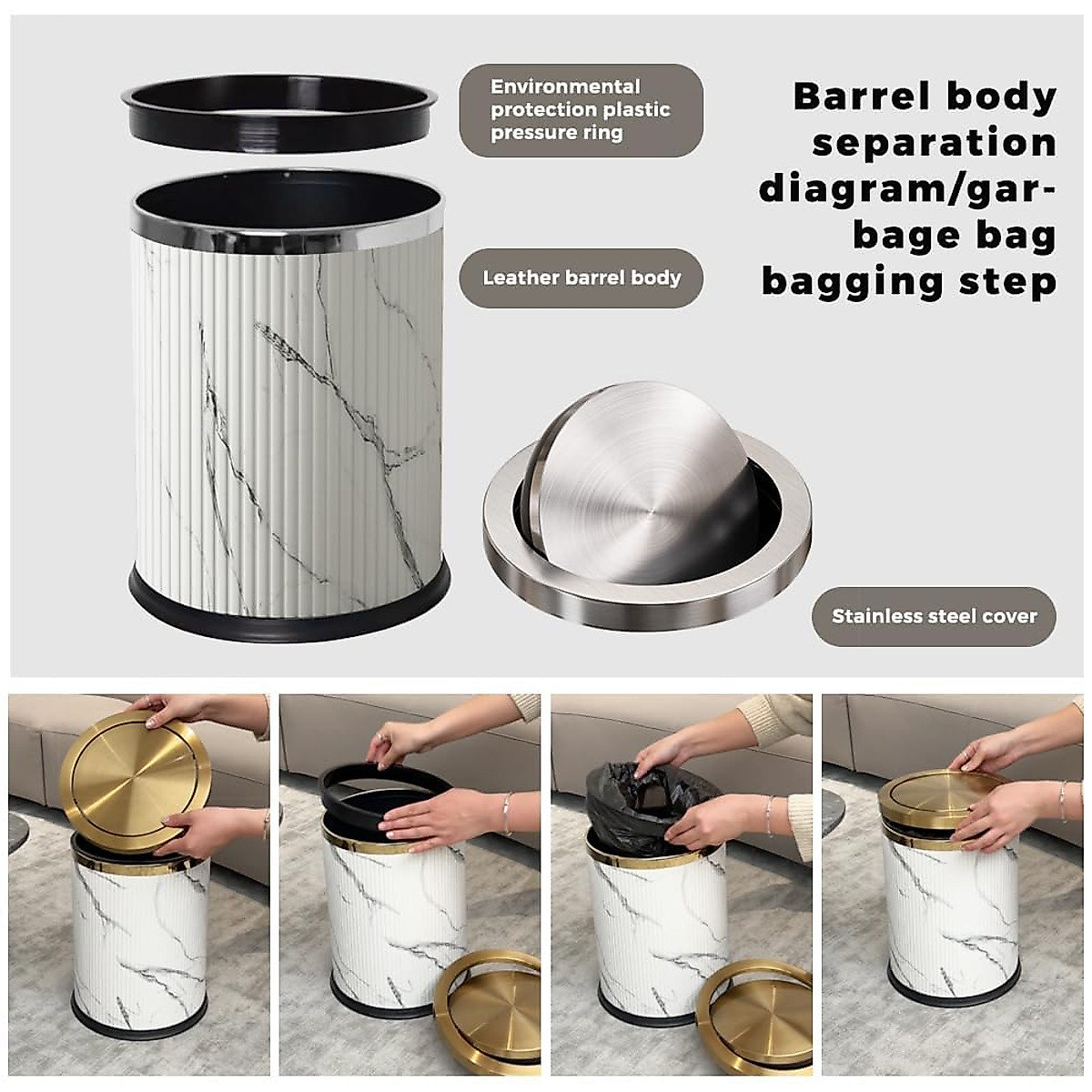 Environmental protection plastic pressure ring

Barrel body separation diagram/garbage bag bagging step

Leather barrel body

Stainless steel cover