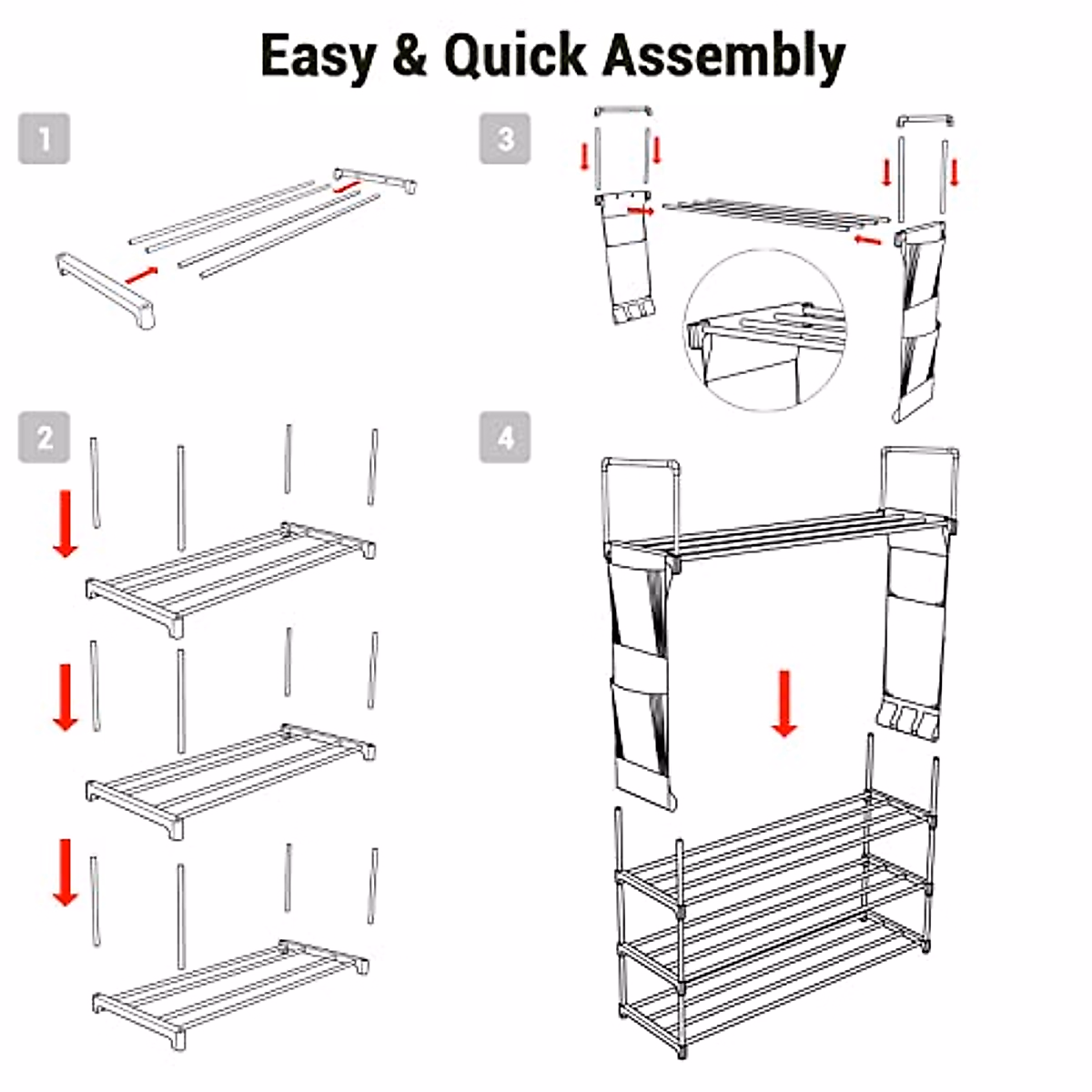 Easy & Quick Assembly

1

3

2

4