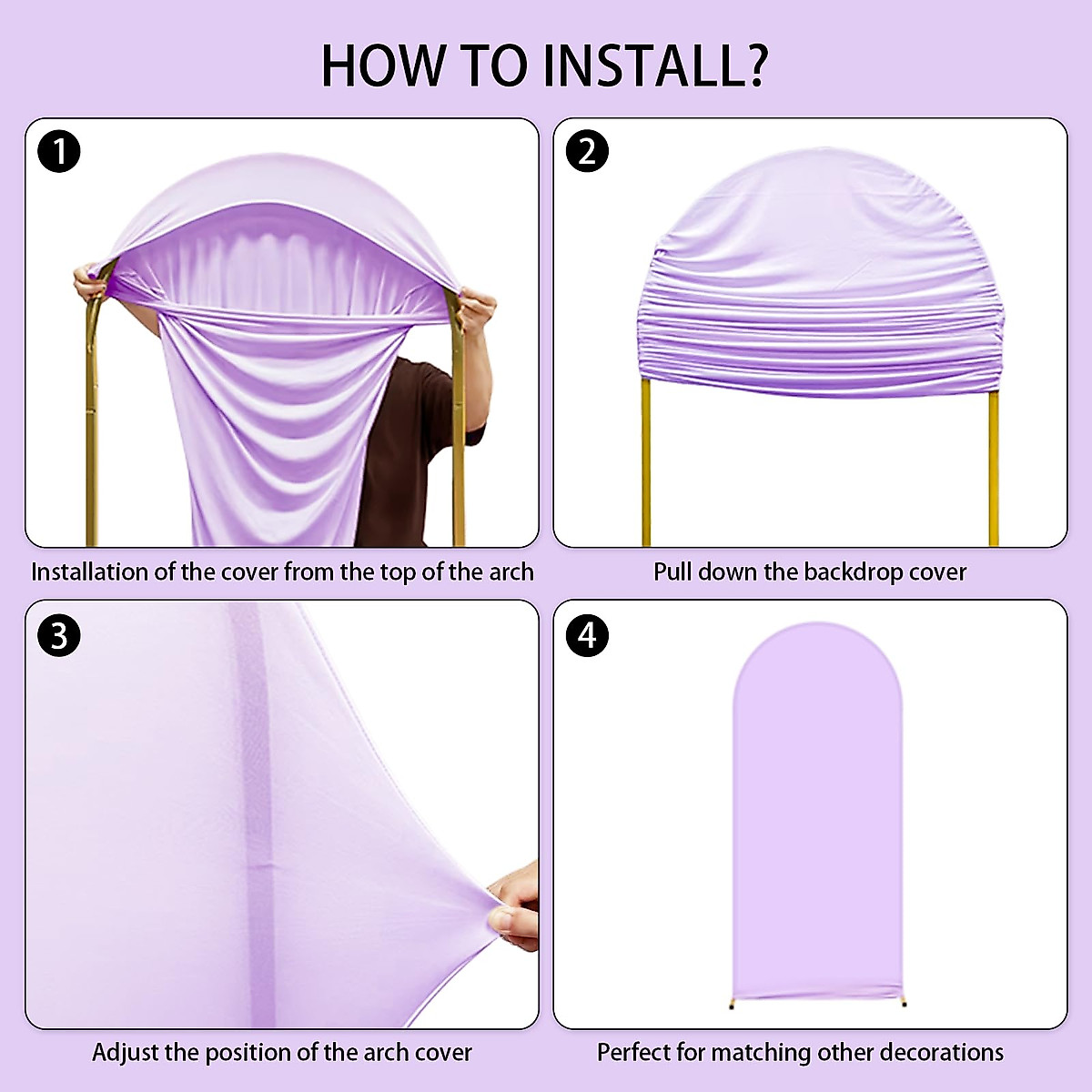 HOW TO INSTALL?

1

Installation of the cover from the top of the arch

2

Pull down the backdrop cover

3

Adjust the position of the arch cover

4

Perfect for matching other decorations