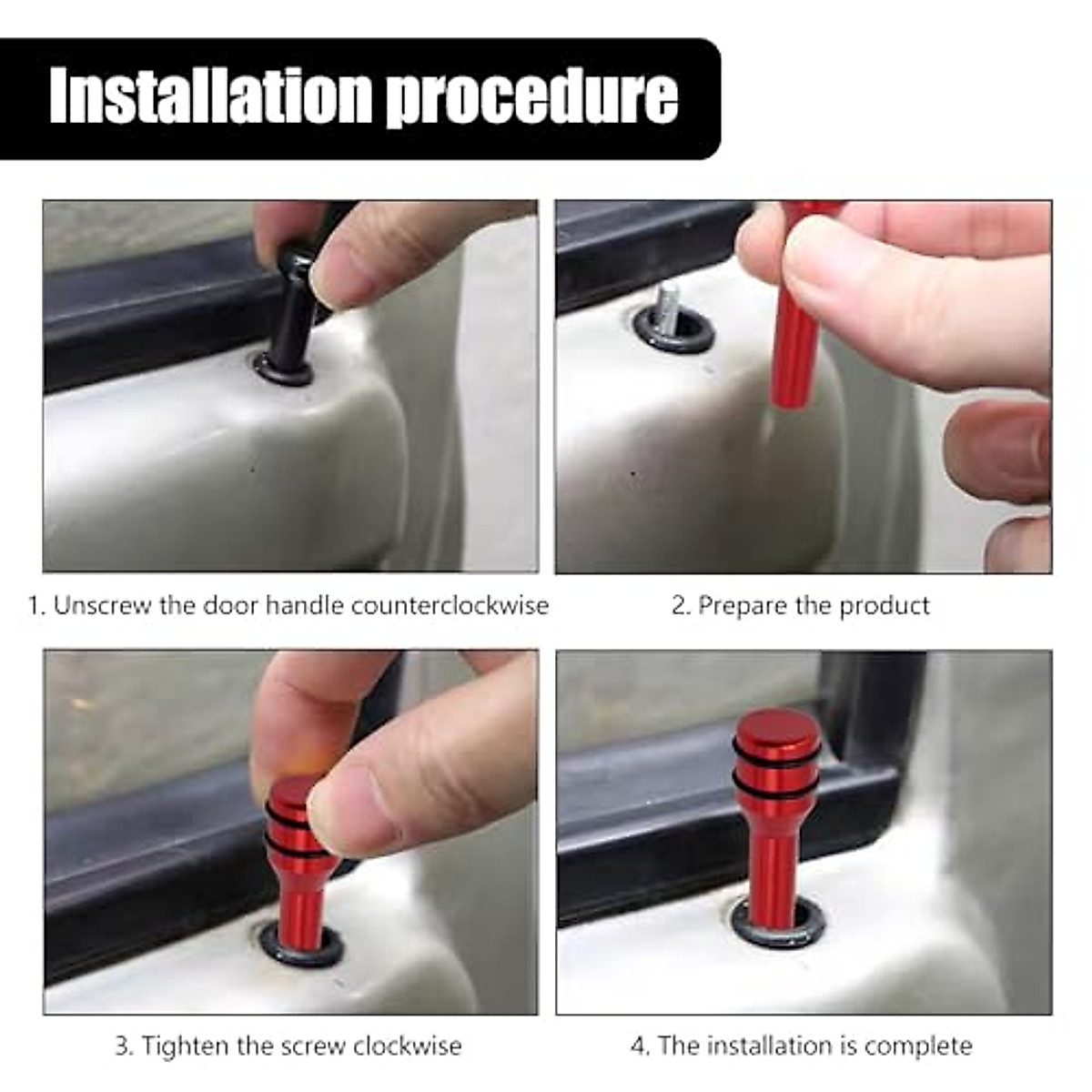 Installation procedure

1. Unscrew the door handle counterclockwise

2. Prepare the product

3. Tighten the screw clockwise

4. The installation is complete