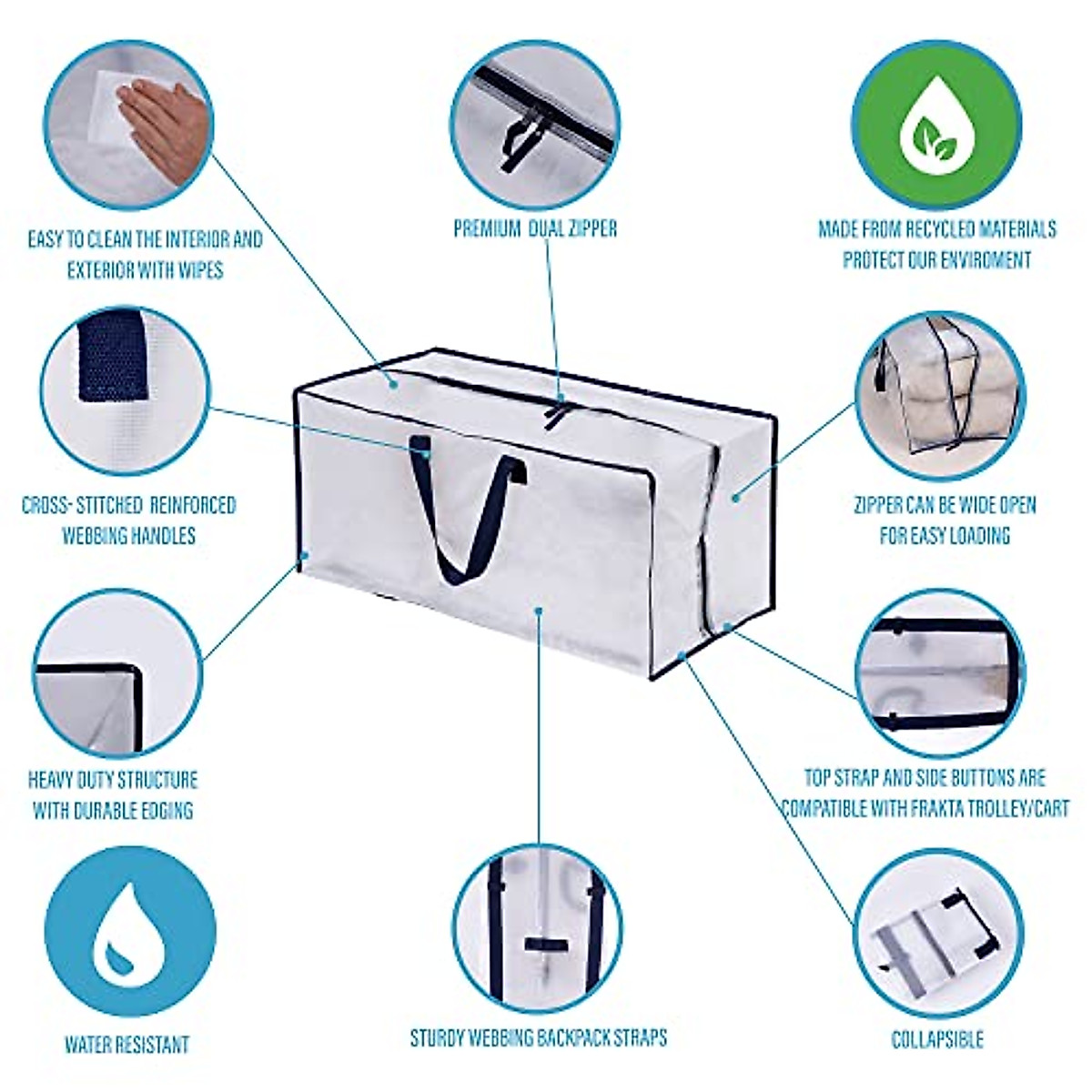 EASY TO CLEAN THE INTERIOR AND EXTERIOR WITH WIPES

PREMIUM DUAL ZIPPER

MADE FROM RECYCLED MATERIALS PROTECT OUR ENVIROMENT

CROSS- STITCHED REINFORCED WEBBING HANDLES

ZIPPER CAN BE WIDE OPEN FOR EASY LOADING

HEAVY DUTY STRUCTURE WITH DURABLE EDGING

TOP STRAP AND SIDE BUTTONS ARE COMPATIBLE WITH FRAKTA TROLLEY/CART

WATER RESISTANT

STURDY WEBBING BACKPACK STRAPS

COLLAPSIBLE