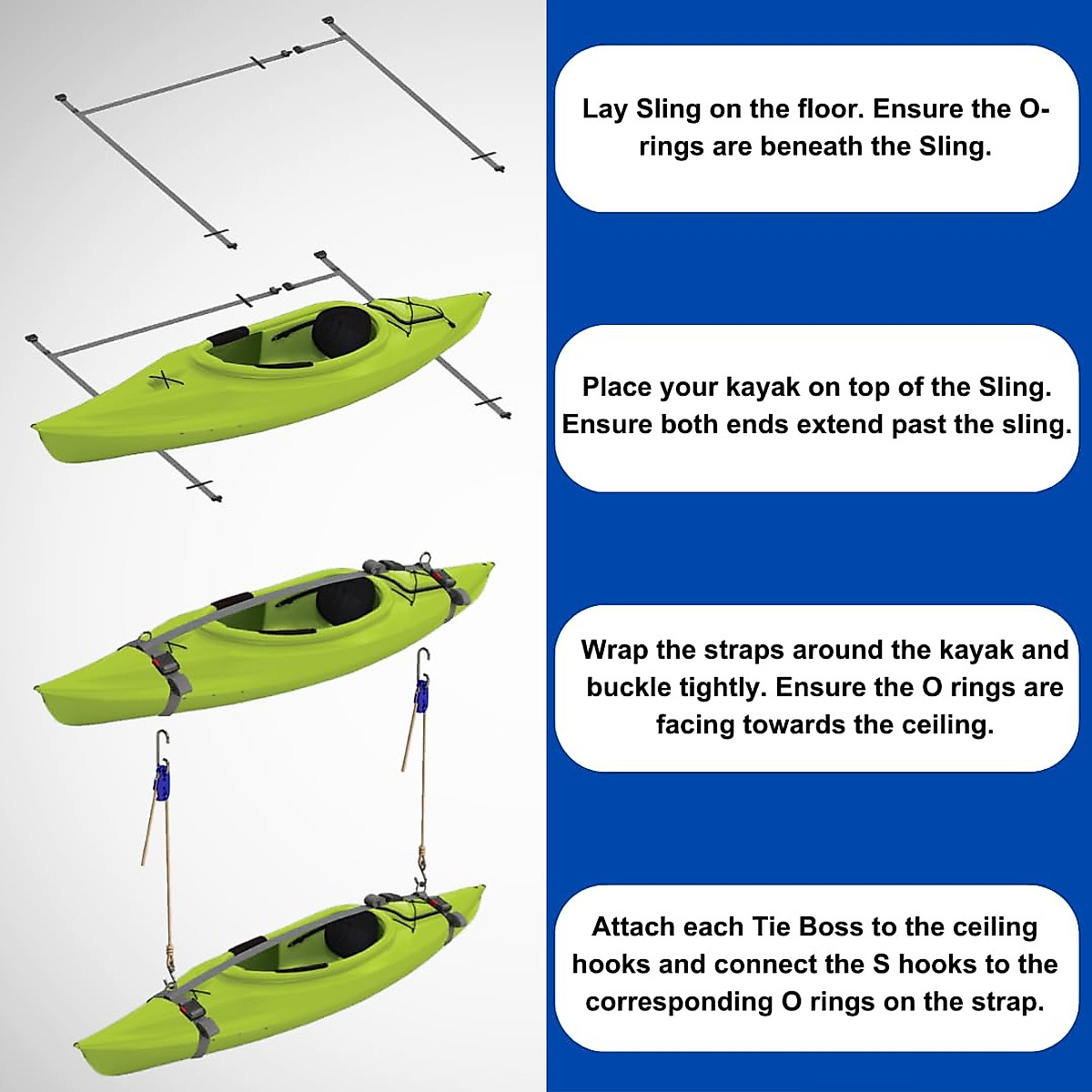 Lay Sling on the floor. Ensure the O-rings are beneath the Sling.

Place your kayak on top of the Sling. Ensure both ends extend past the sling.

Wrap the straps around the kayak and buckle tightly. Ensure the O rings are facing towards the ceiling.

Attach each Tie Boss to the ceiling hooks and connect the S hooks to the corresponding O rings on the strap.