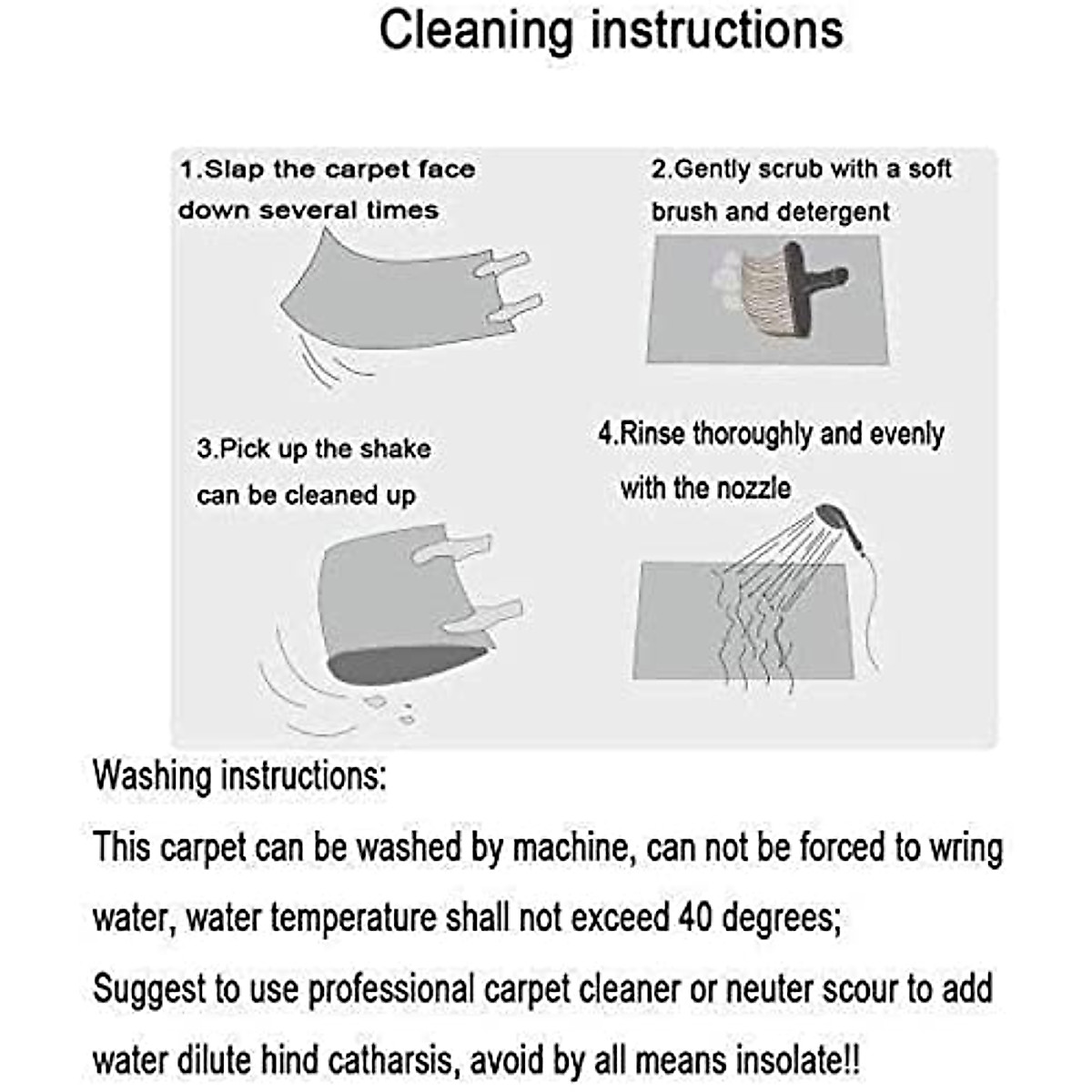 Cleaning instructions

1.Slap the carpet face down several times

2.Gently scrub with a soft brush and detergent

3.Pick up the shake can be cleaned up

4.Rinse thoroughly and evenly with the nozzle

Washing instructions:

This carpet can be washed by machine, can not be forced to wring water, water temperature shall not exceed 40 degrees;

Suggest to use professional carpet cleaner or neuter scour to add water dilute hind catharsis, avoid by all means insolate!!