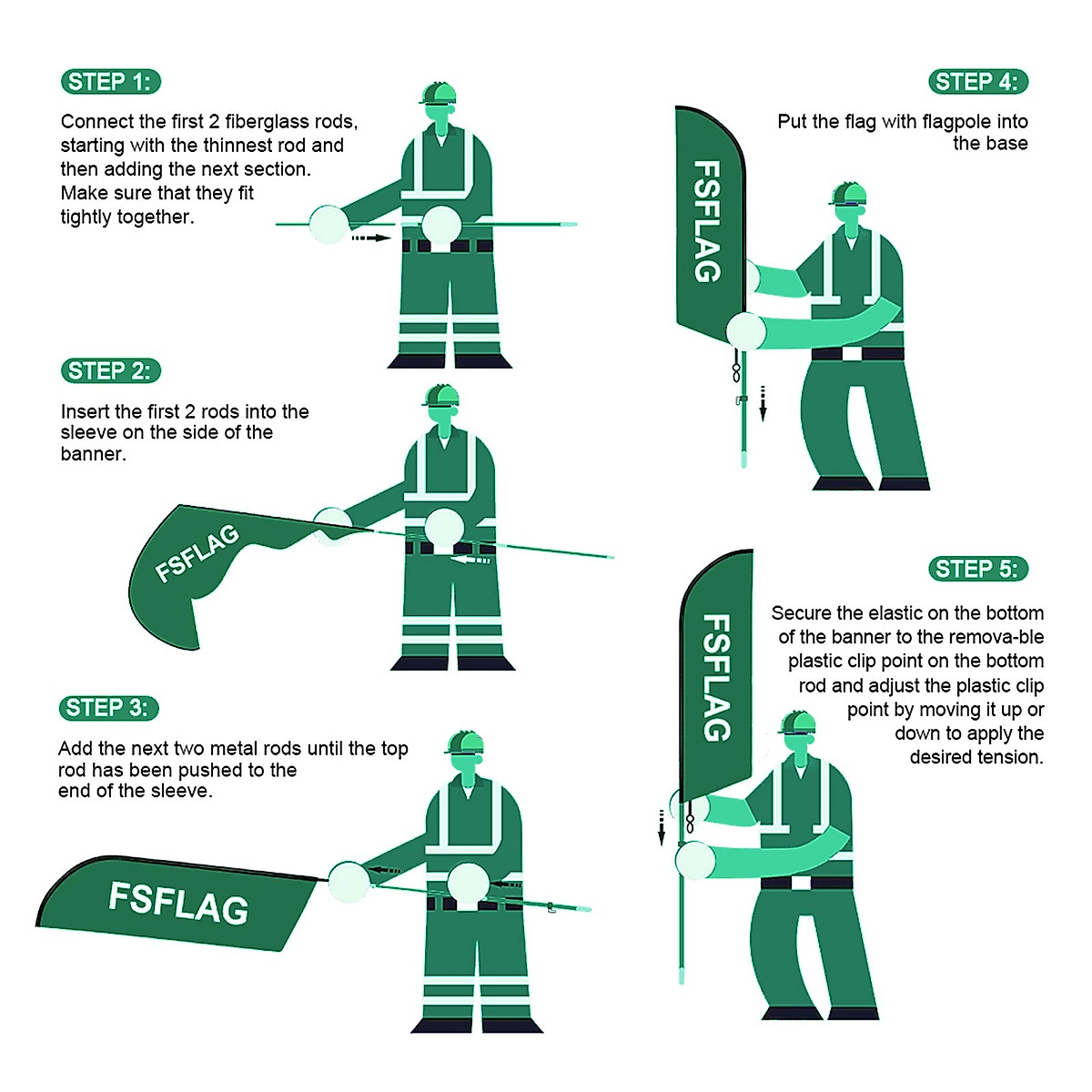 STEP 1:

Connect the first 2 fiberglass rods, starting with the thinnest rod and then adding the next section. Make sure that they fit tightly together.

STEP 2:

Insert the first 2 rods into the sleeve on the side of the banner.

FSFLAG

STEP 3:

Add the next two metal rods until the top rod has been pushed to the end of the sleeve.

FSFLAG

STEP 4:

Put the flag with flagpole into the base

FSFLAG

STEP 5:

Secure the elastic on the bottom of the banner to the remova-ble plastic clip point on the bottom rod and adjust the plastic clip point by moving it up or down to apply the desired tension.

FSFLAG