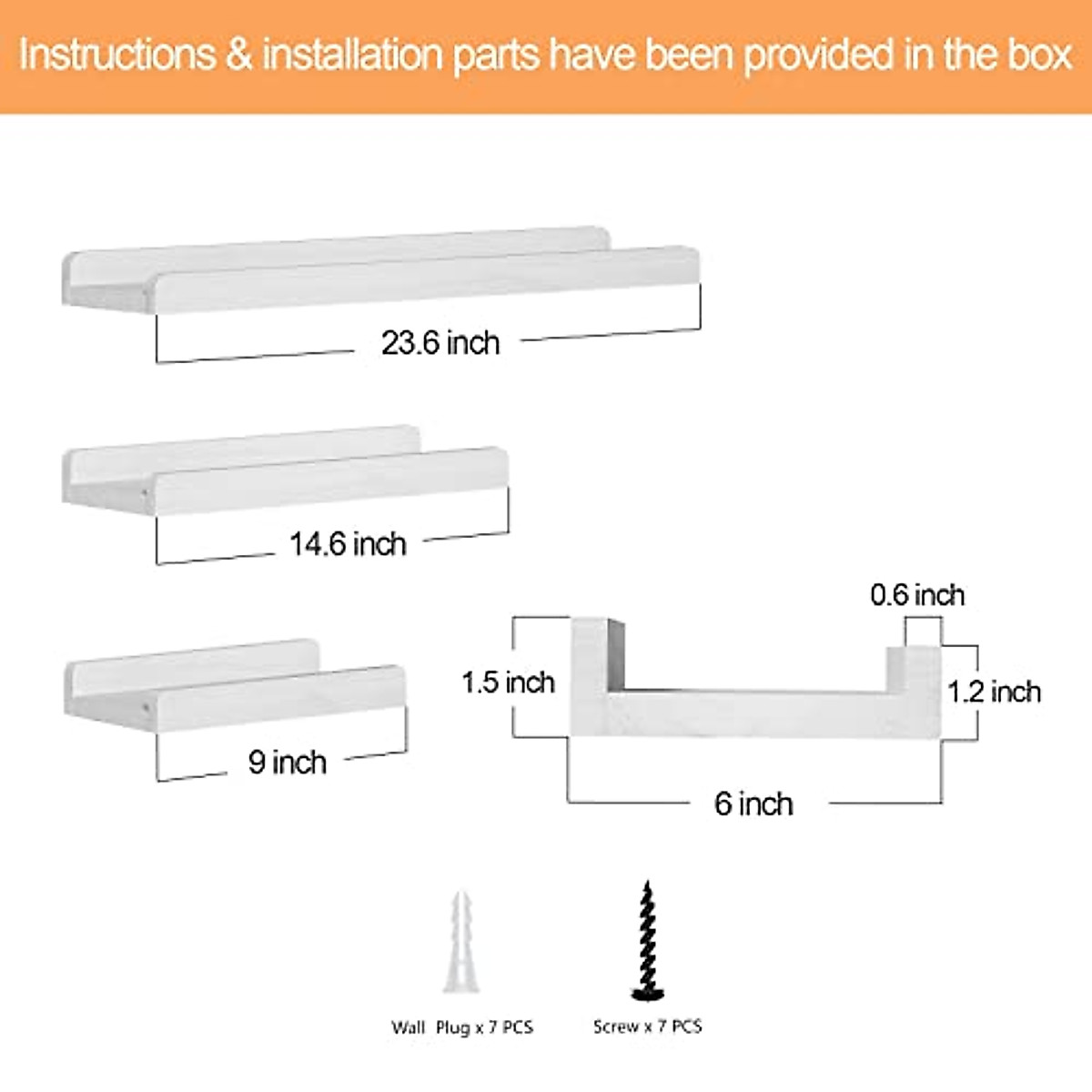 Instructions & installation parts have been provided in the box

23.6 inch

14.6 inch

9 inch

0.6 inch

1.5 inch

1.2 inch

6 inch

Wall Plug x 7 PCS

Screw x 7 PCS