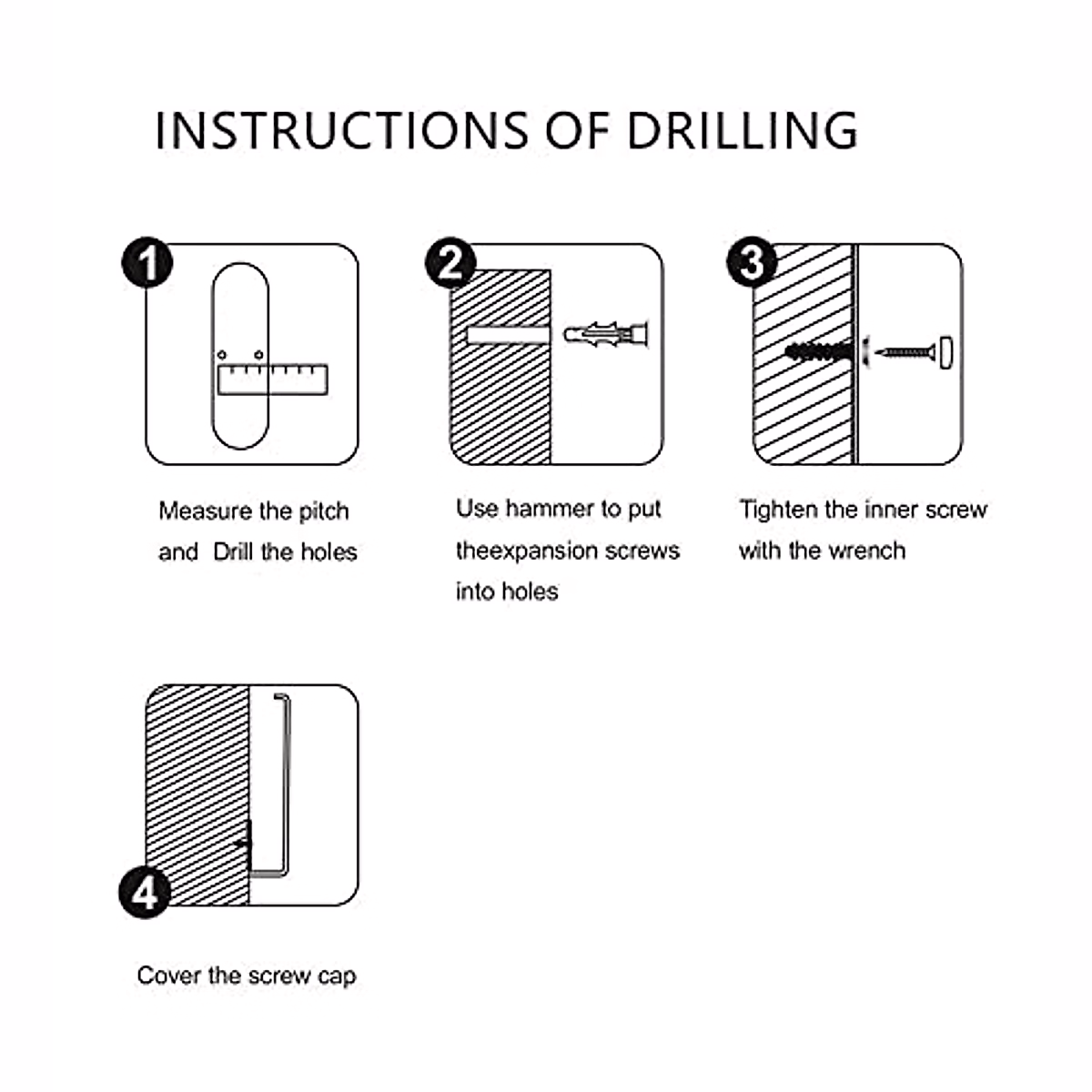 INSTRUCTIONS OF DRILLING

1

Measure the pitch and  Drill the holes

2

Use hammer to put theexpansion screws into holes

3

Tighten the inner screw with the wrench

4

Cover the screw cap