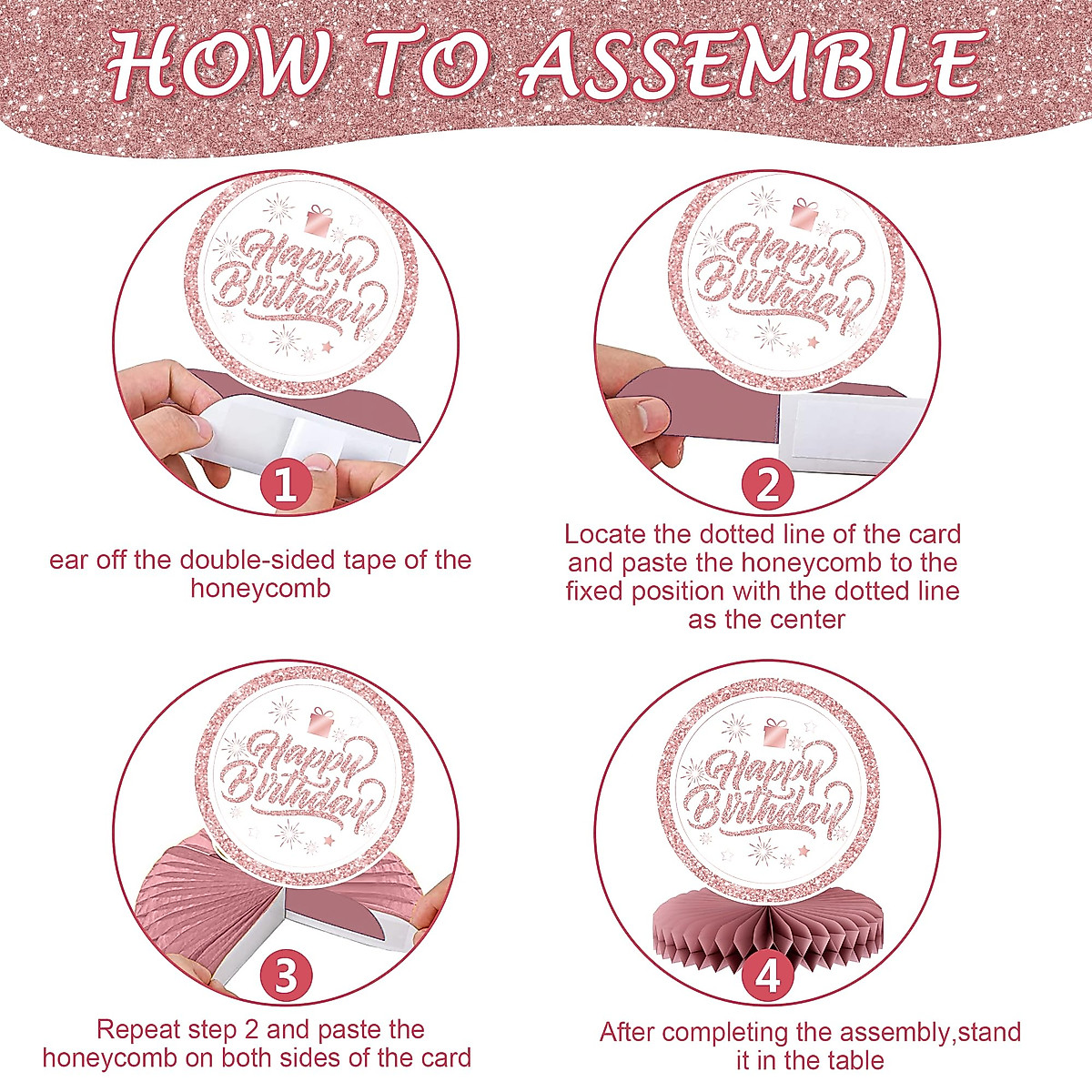 HOW TO ASSEMBLE

Happy Birthday

1

ear off the double-sided tape of the honeycomb

Happy Birthday

2

Locate the dotted line of the card and paste the honeycomb to the fixed position with the dotted line as the center

Happy Birthday

3

Repeat step 2 and paste the honeycomb on both sides of the card

Happy Birthday

4

After completing the assembly,stand it in the table