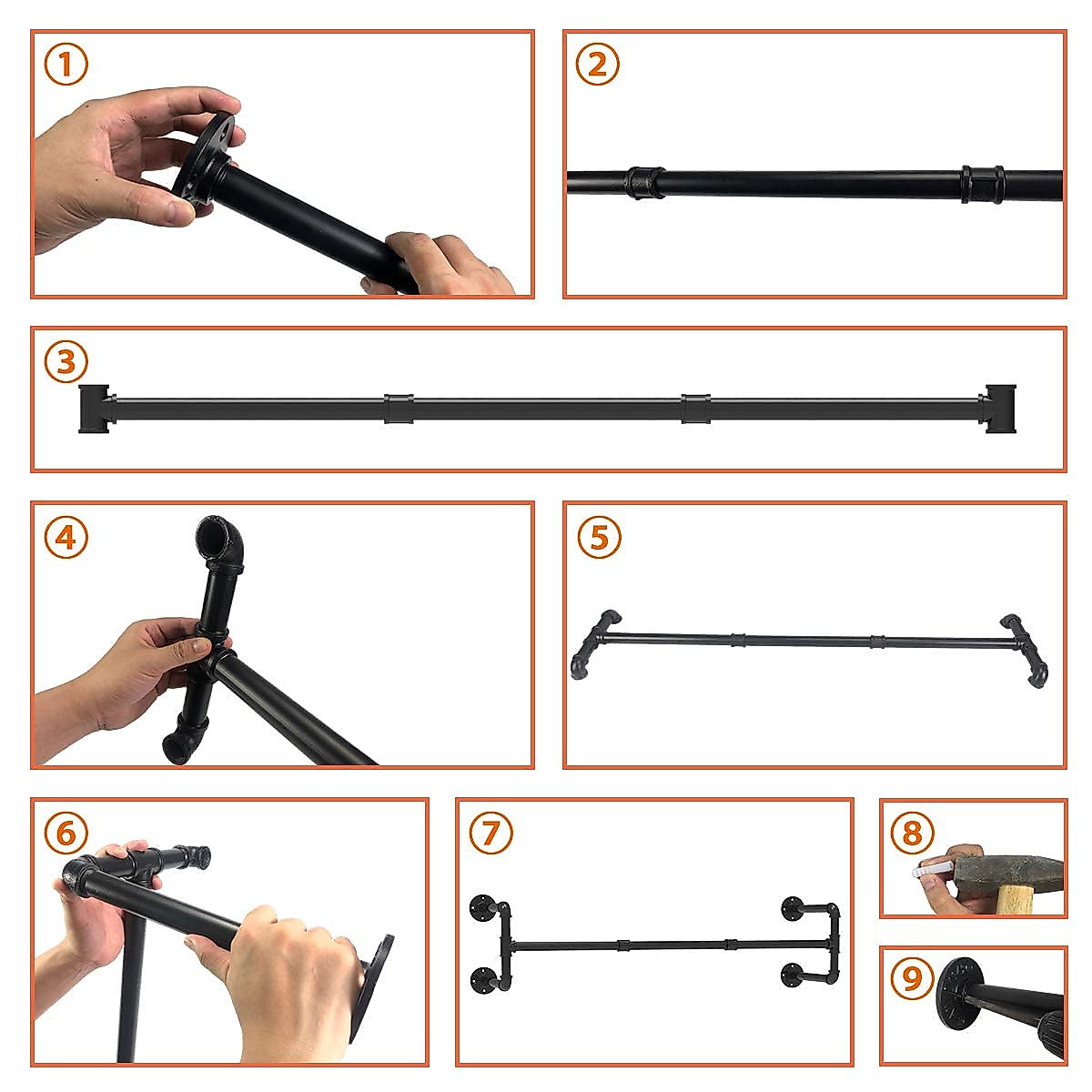 1
2
3
4
5
6
7
8
9