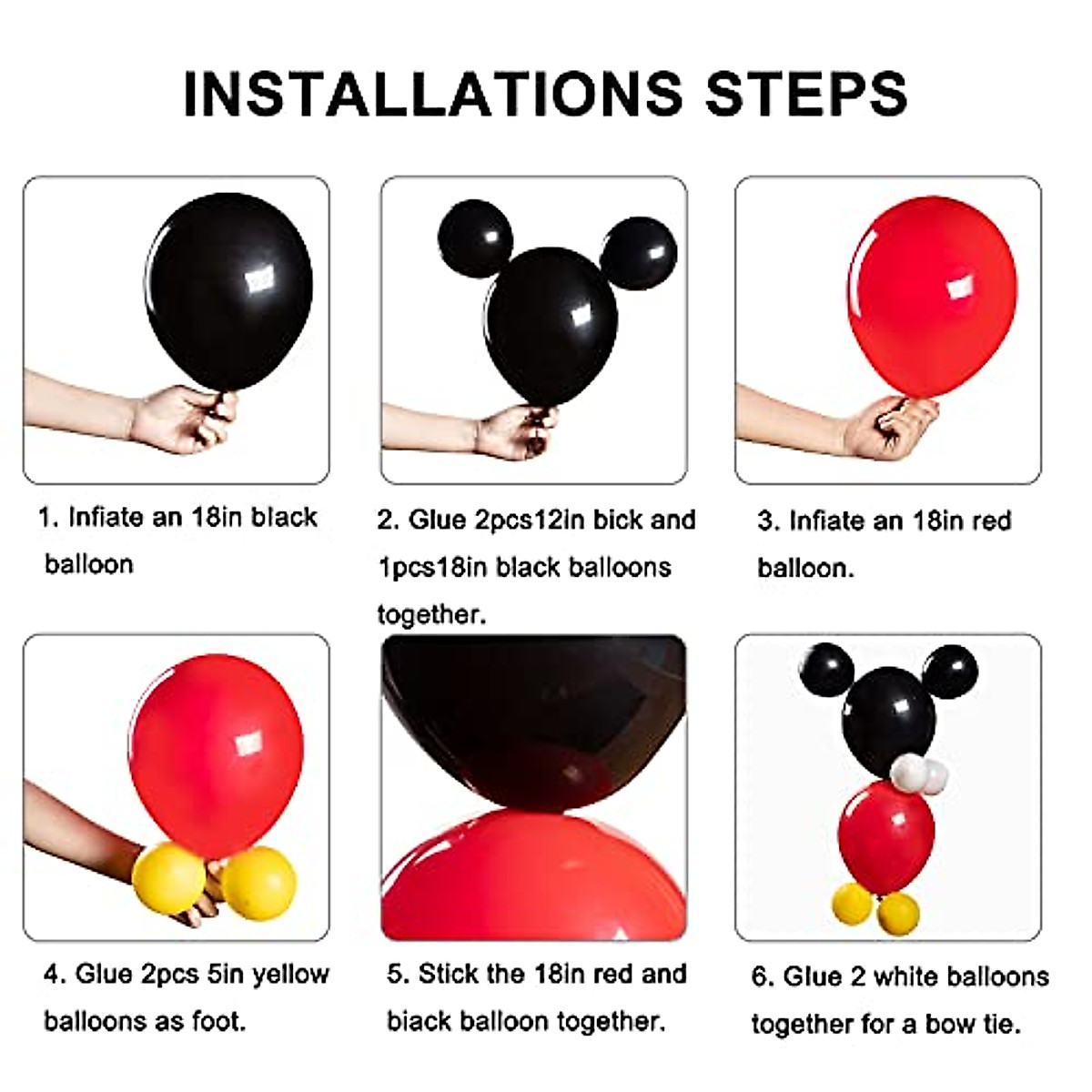 INSTALLATIONS STEPS

1. Infiate an 18in black balloon

2. Glue 2pcs12in bick and 1pcs18in black balloons together.

3. Infiate an 18in red balloon.

4. Glue 2pcs 5in yellow balloons as foot.

5. Stick the 18in red and biack balloon together.

6. Glue 2 white balloons together for a bow tie.