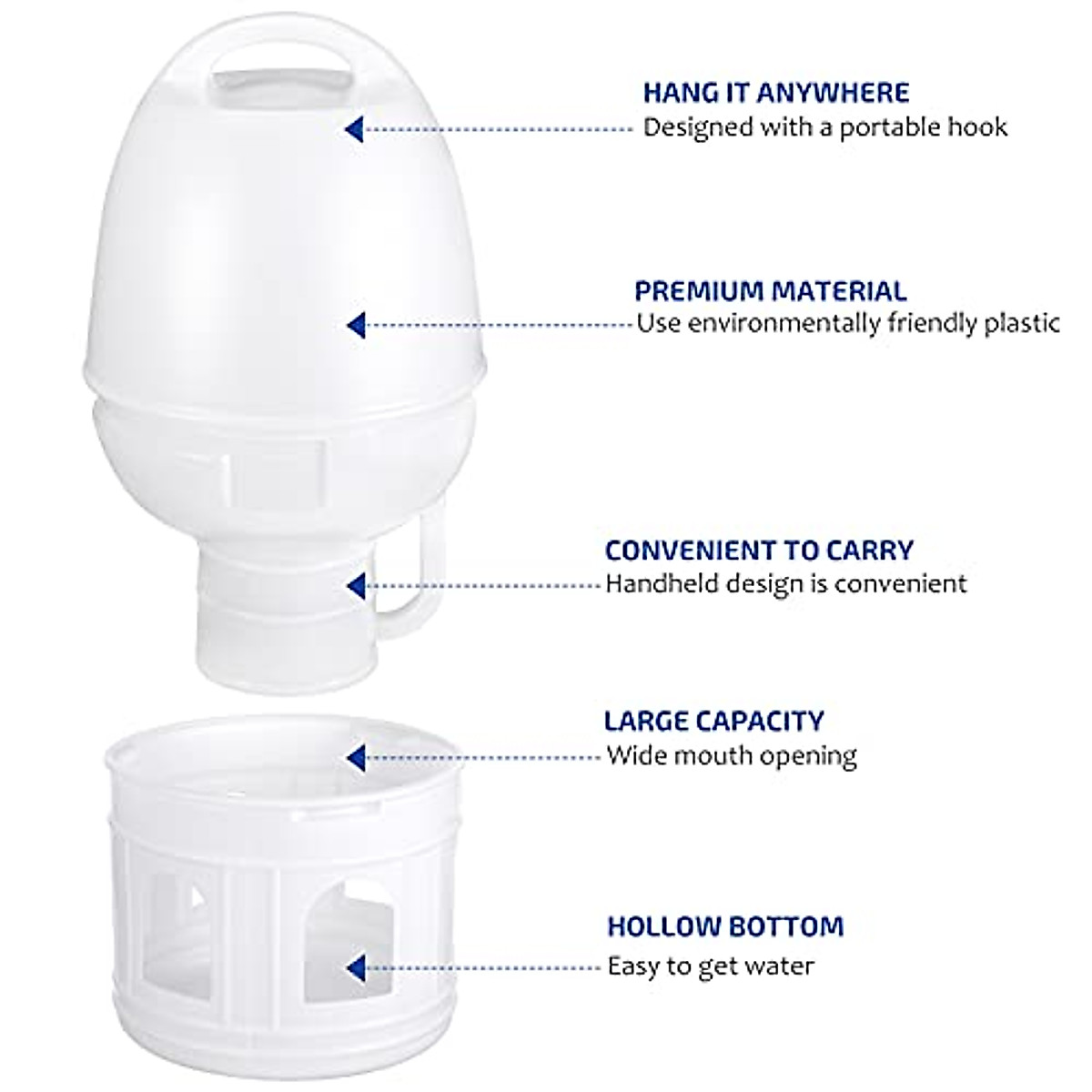 HANG IT ANYWHERE
Designed with a portable hook

PREMIUM MATERIAL
Use environmentally friendly plastic

CONVENIENT TO CARRY
Handheld design is convenient

LARGE CAPACITY
Wide mouth opening

HOLLOW BOTTOM
Easy to get water