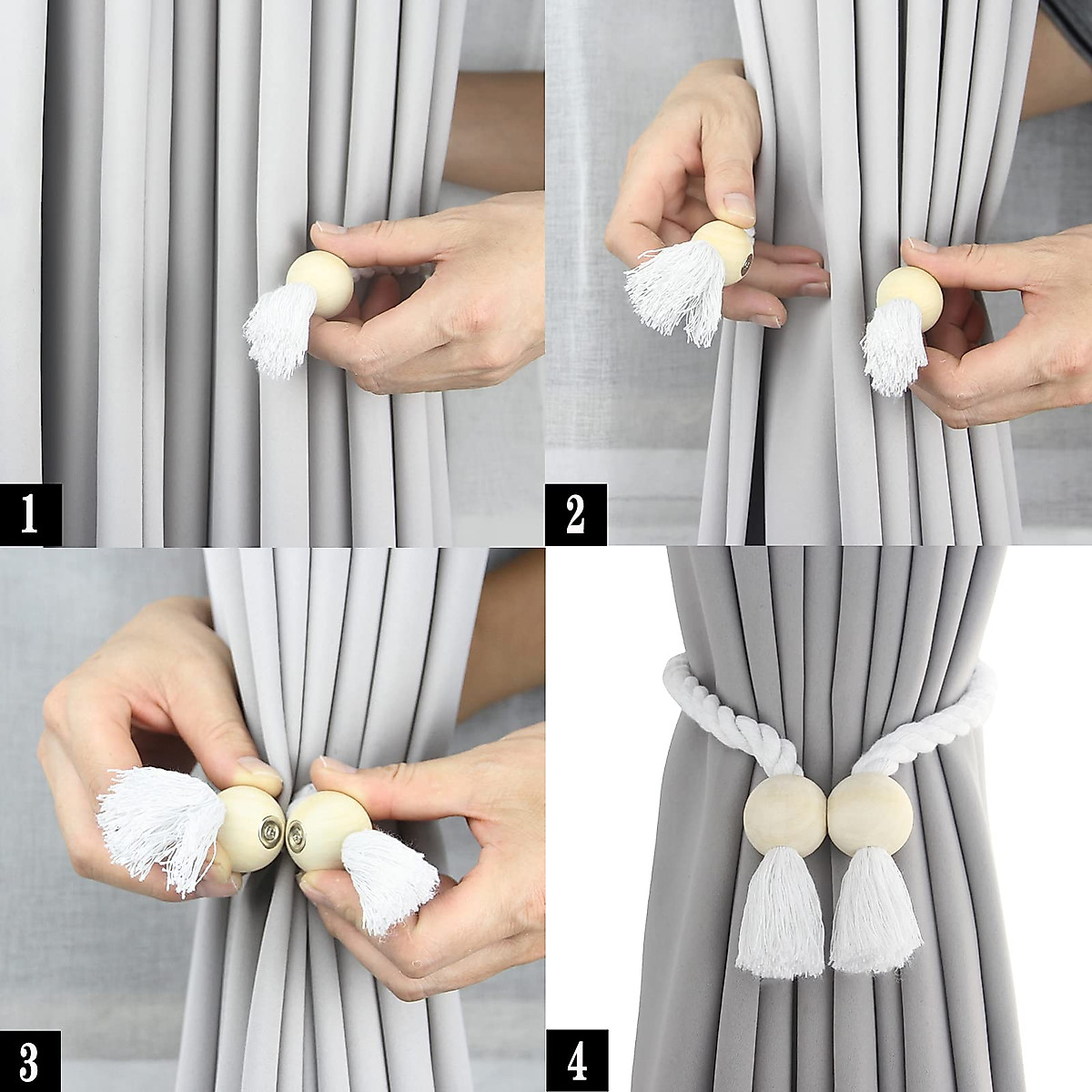 1

2

3

4