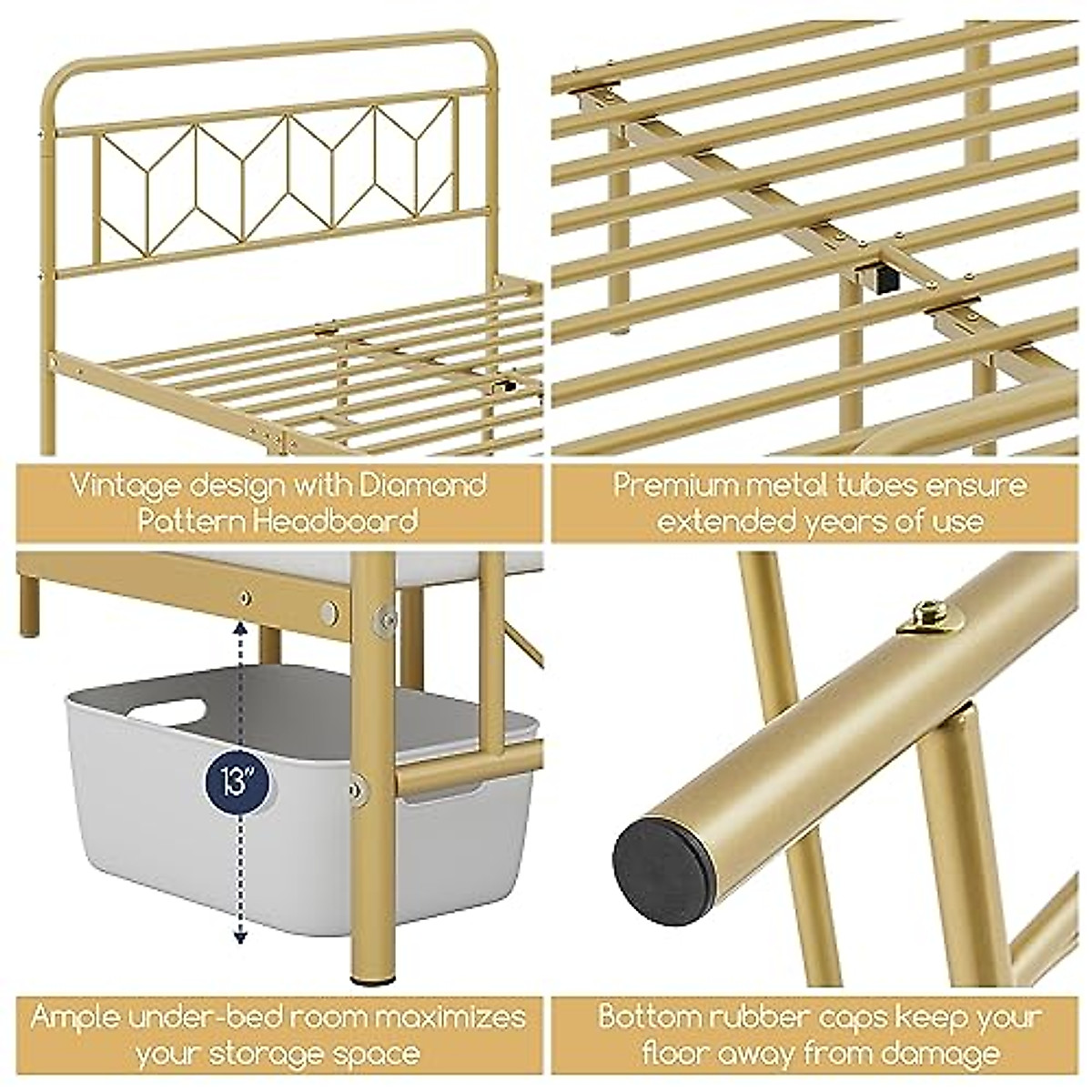 Vintage design with Diamond Pattern Headboard

Premium metal tubes ensure extended years of use

13"

Ample under-bed room maximizes your storage space

Bottom rubber caps keep your floor away from damage