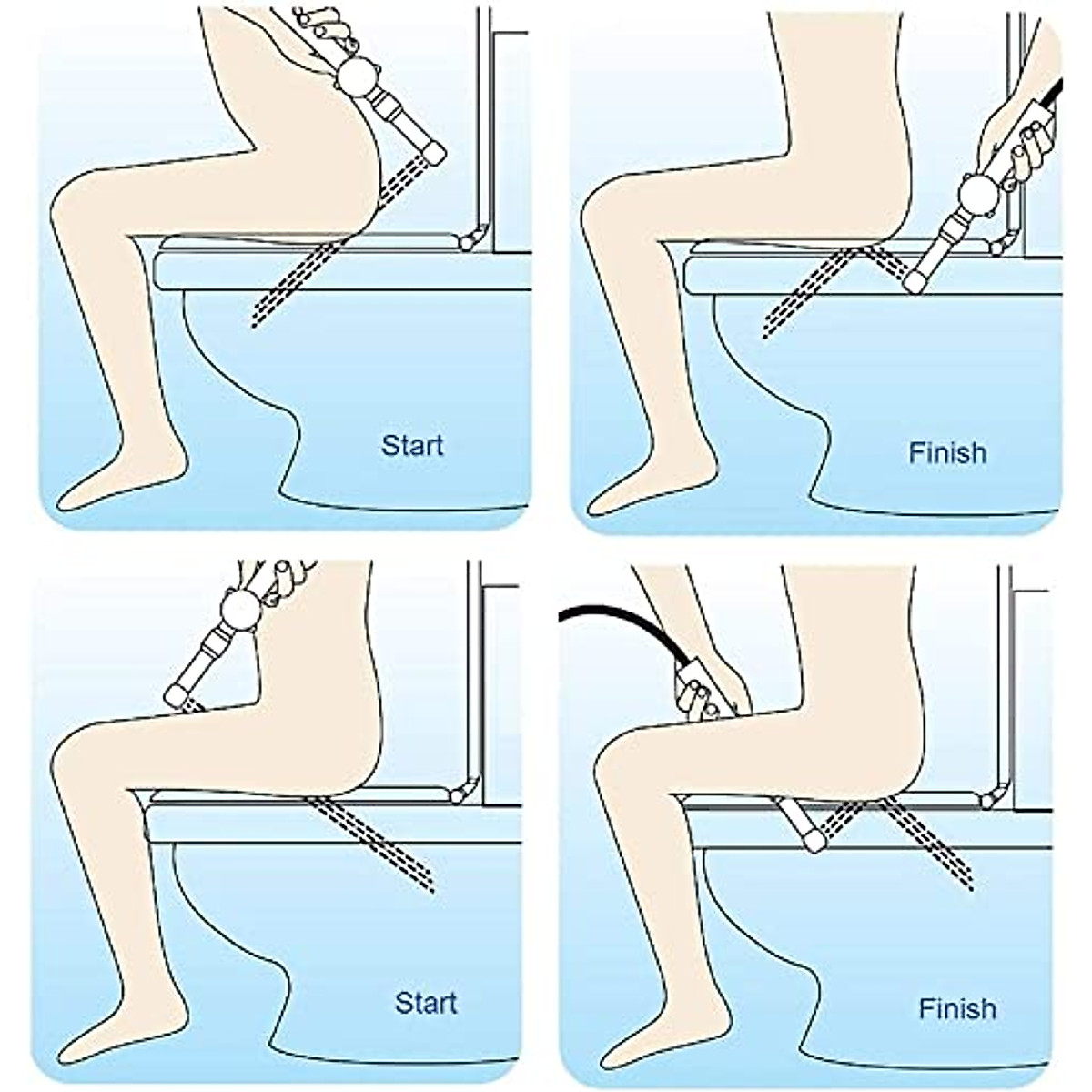 Start

Finish

Start

Finish