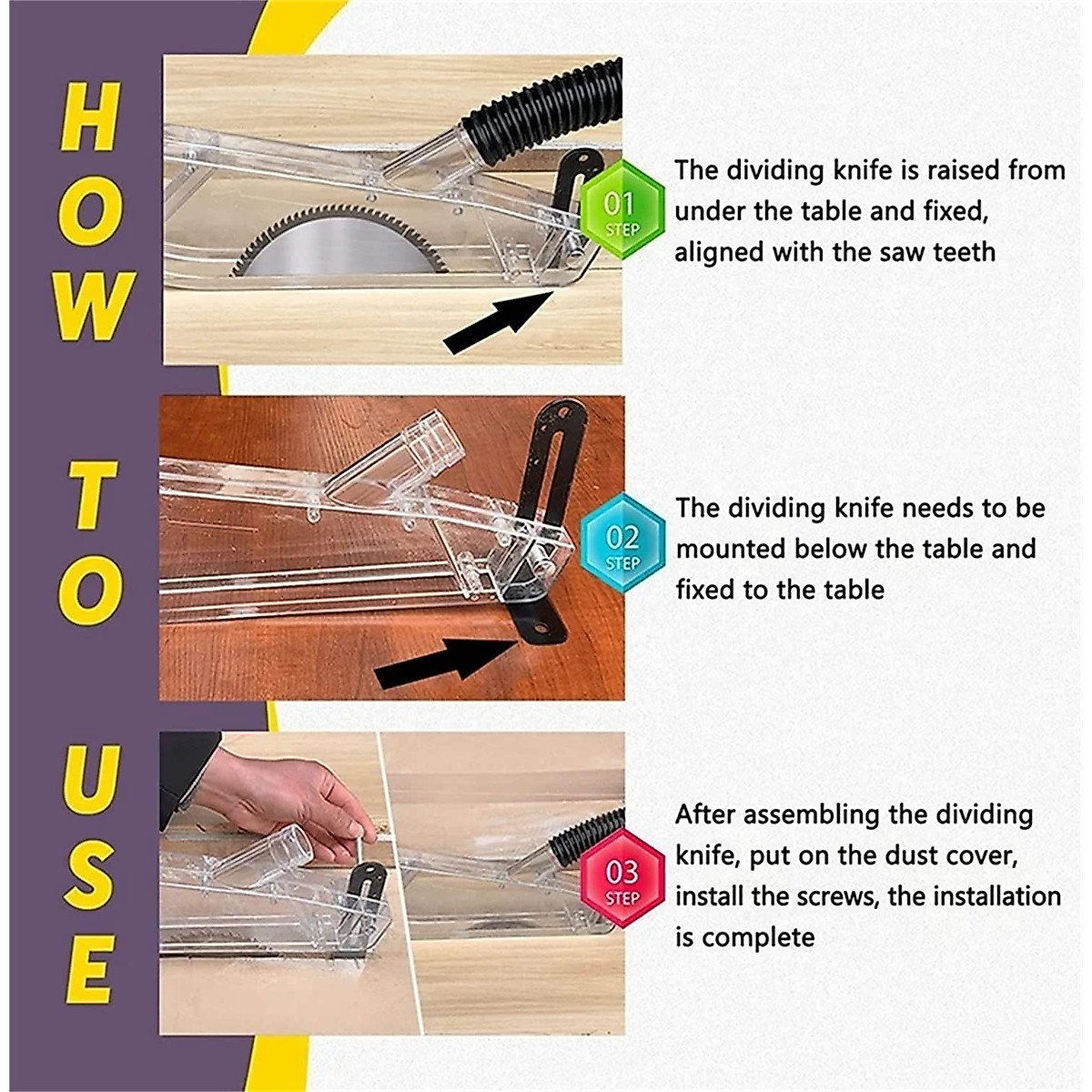 HOW TO USE

01 STEP

The dividing knife is raised from under the table and fixed, aligned with the saw teeth

02 STEP

The dividing knife needs to be mounted below the table and fixed to the table

03 STEP

After assembling the dividing knife, put on the dust cover, install the screws, the installation is complete