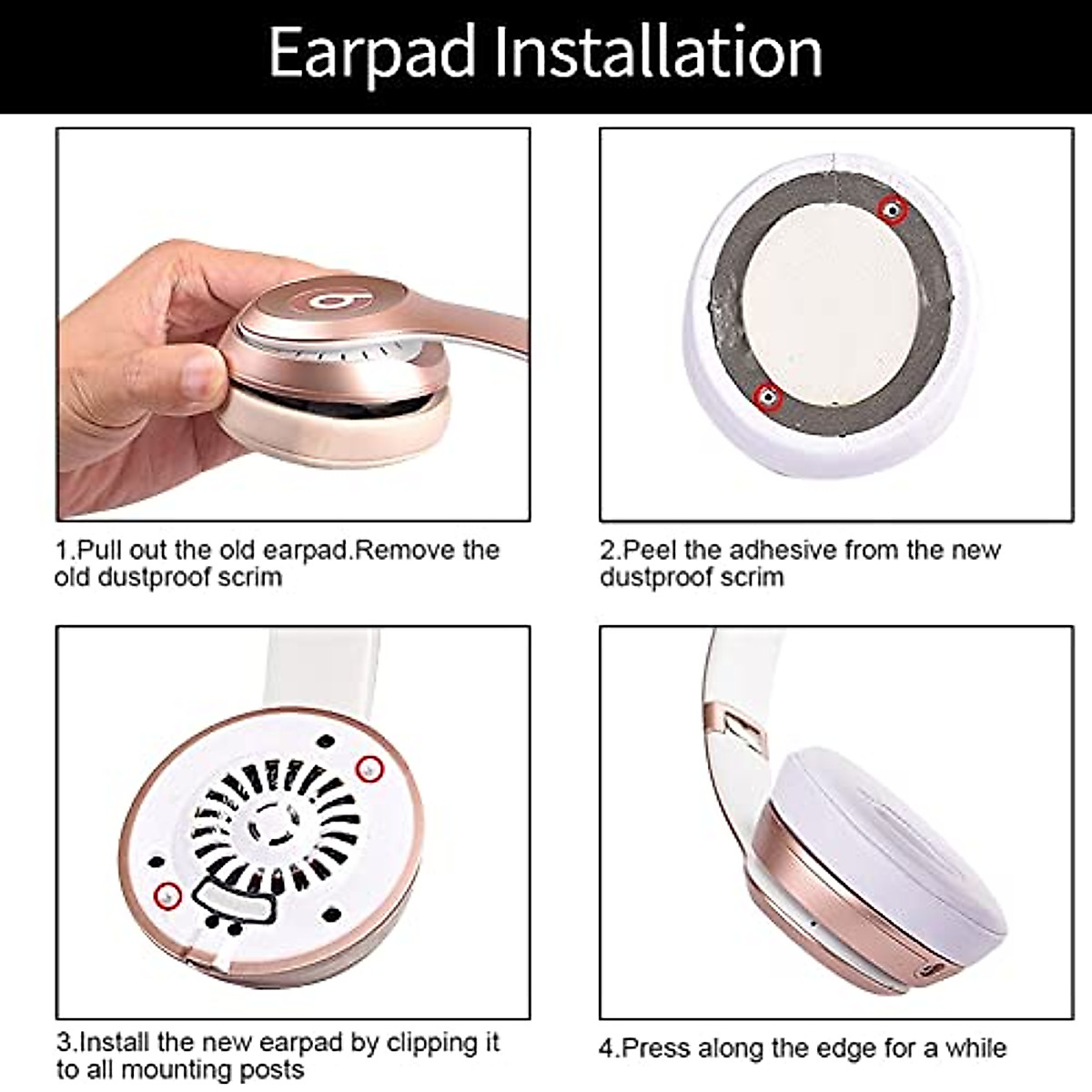 Earpad Installation

1.Pull out the old earpad.Remove the old dustproof scrim

2.Peel the adhesive from the new dustproof scrim

3.Install the new earpad by clipping it to all mounting posts

4.Press along the edge for a while