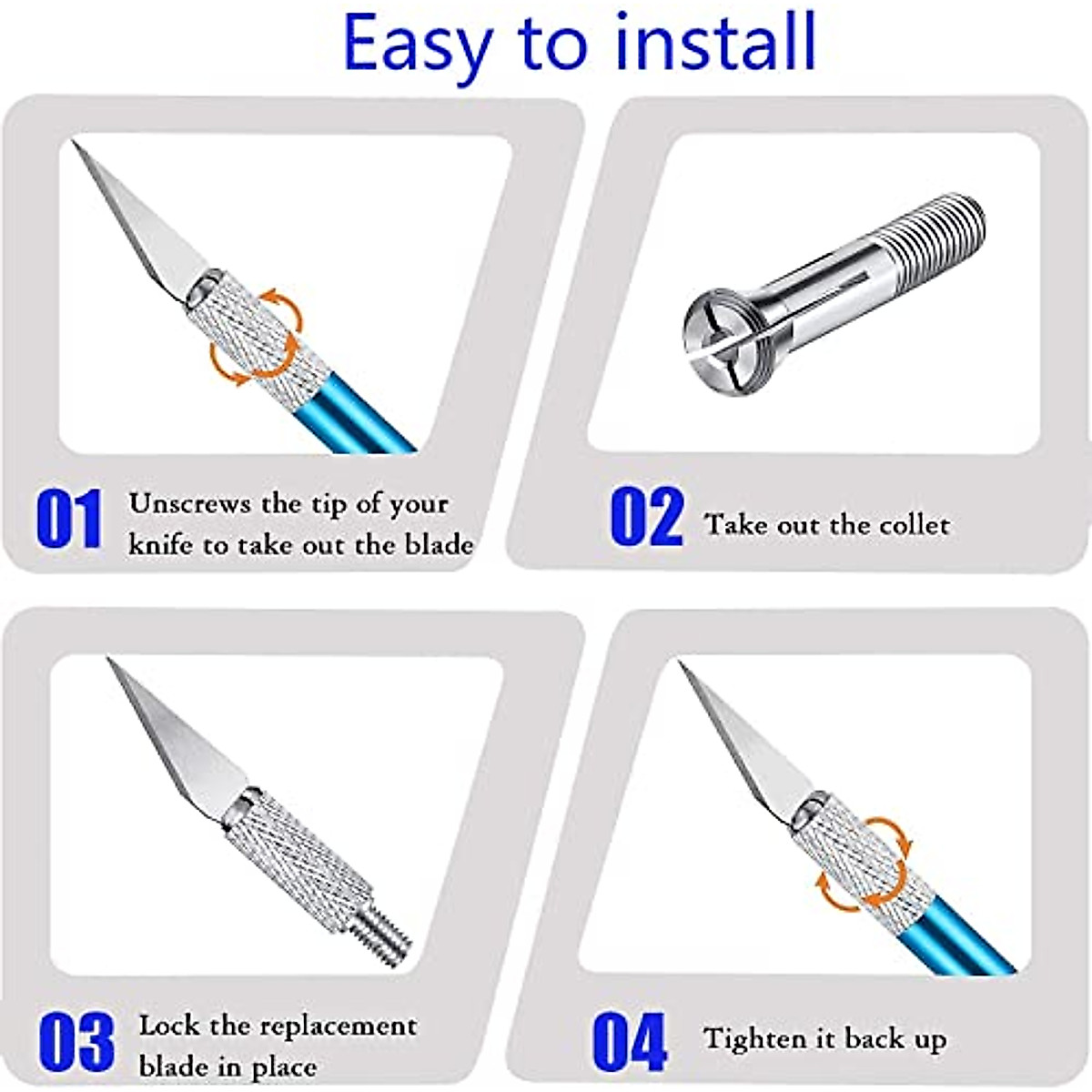 Easy to install

01 Unscrews the tip of your knife to take out the blade

02 Take out the collet

03 Lock the replacement blade in place

04 Tighten it back up