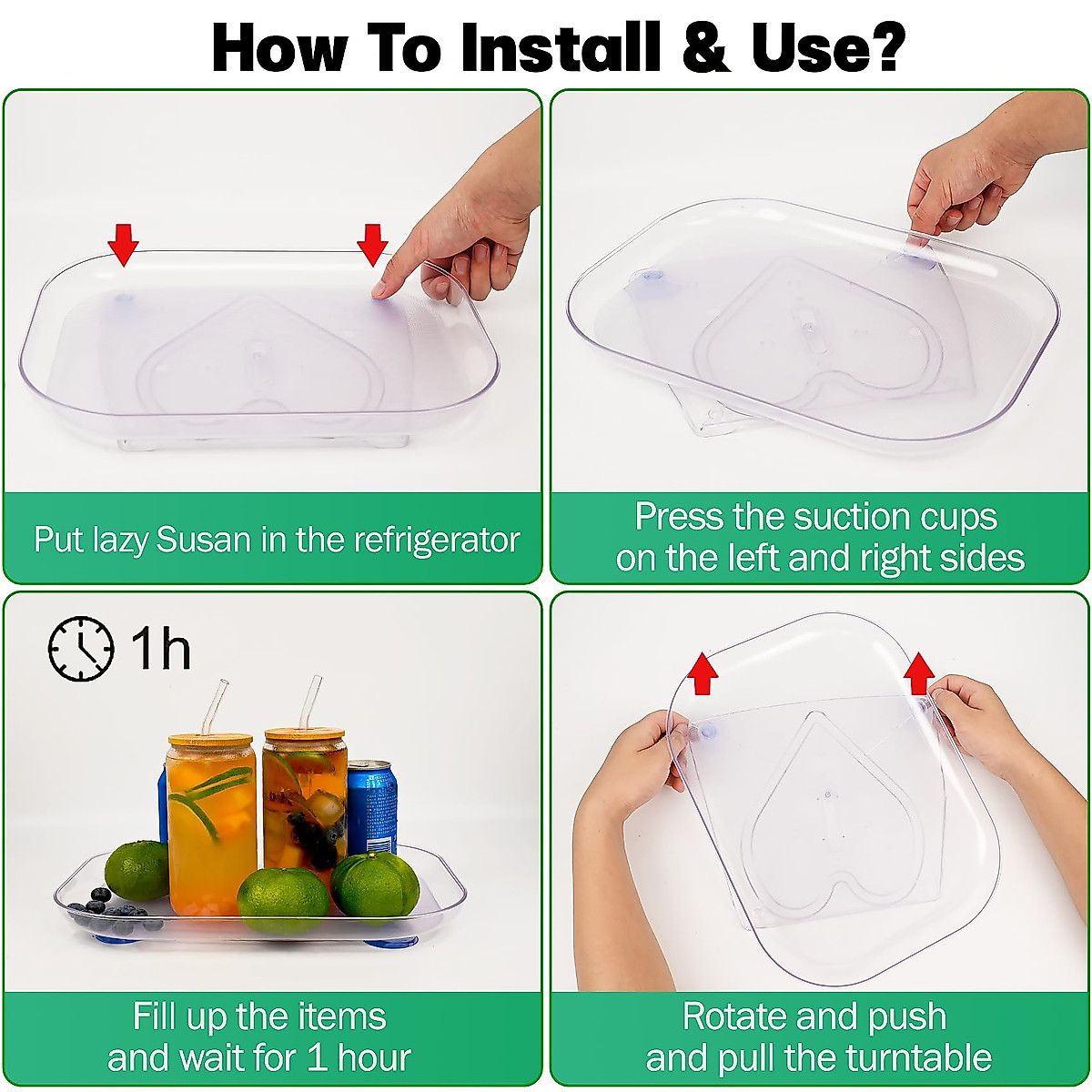 How To Install & Use?

Put lazy Susan in the refrigerator

Press the suction cups on the left and right sides

1h

Fill up the items and wait for 1 hour

Rotate and push and pull the turntable