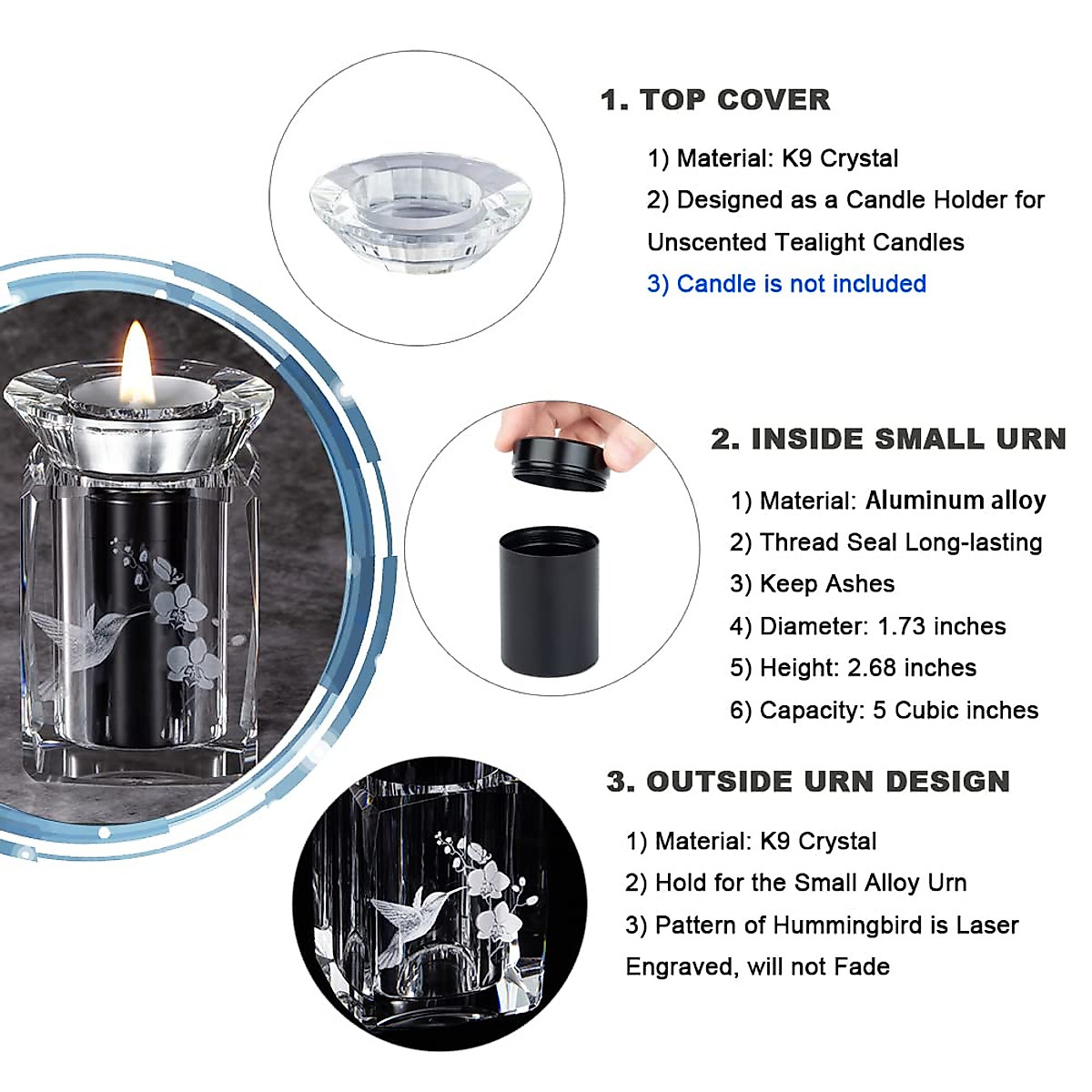 1. TOP COVER

1) Material: K9 Crystal

2) Designed as a Candle Holder for Unscented Tealight Candles

3) Candle is not included

2. INSIDE SMALL URN

1) Material: Aluminum alloy

2) Thread Seal Long-lasting

3) Keep Ashes

4) Diameter: 1.73 inches

5) Height: 2.68 inches

6) Capacity: 5 Cubic inches

3. OUTSIDE URN DESIGN

1) Material: K9 Crystal

2) Hold for the Small Alloy Urn

3) Pattern of Hummingbird is Laser Engraved, will not Fade