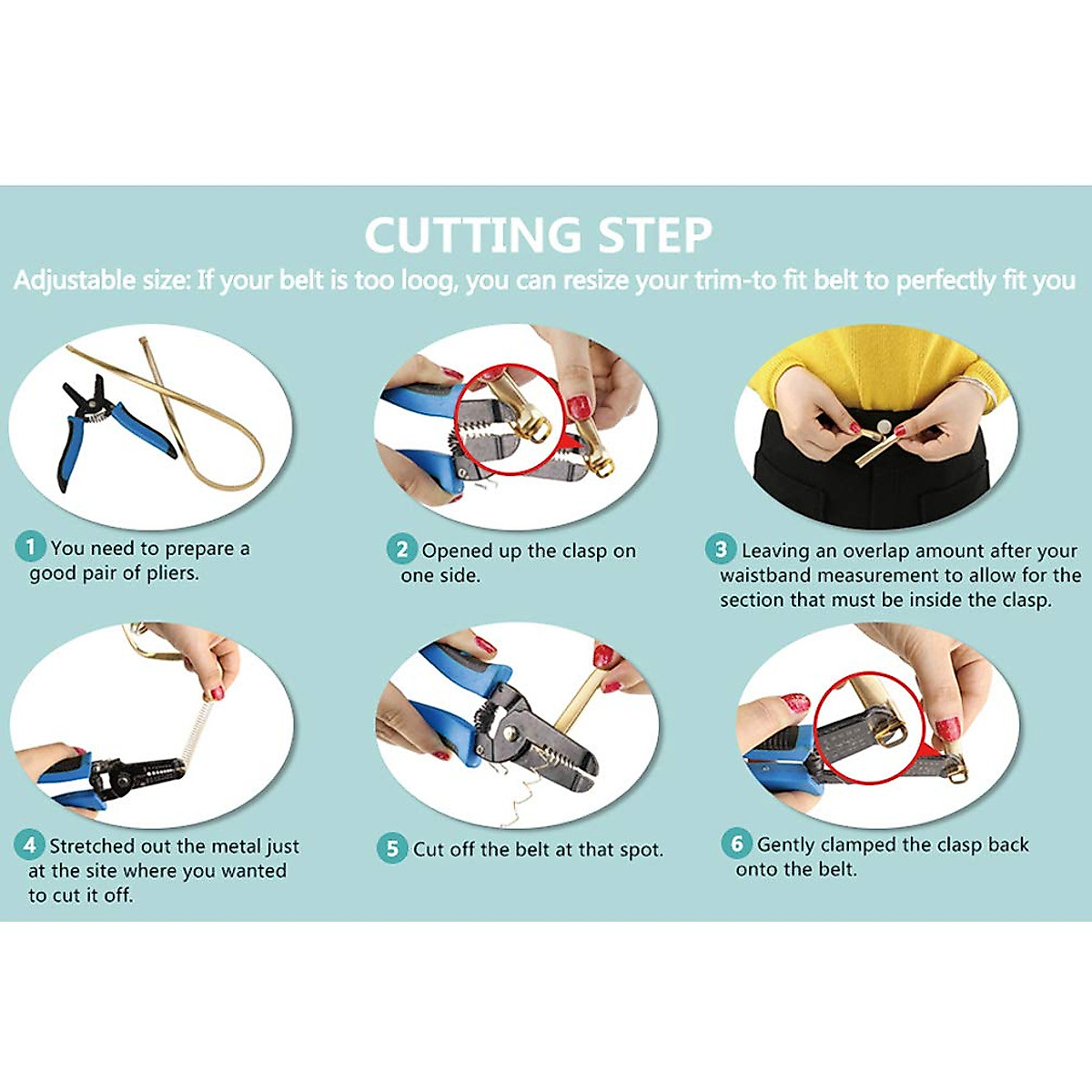 CUTTING STEP

Adjustable size: If your belt is too loog, you can resize your trim-to fit belt to perfectly fit you

1 You need to prepare a good pair of pliers.

2 Opened up the clasp on one side.

3 Leaving an overlap amount after your waistband measurement to allow for the section that must be inside the clasp.

4 Stretched out the metal just at the site where you wanted to cut it off.

5 Cut off the belt at that spot.

6 Gently clamped the clasp back onto the belt.