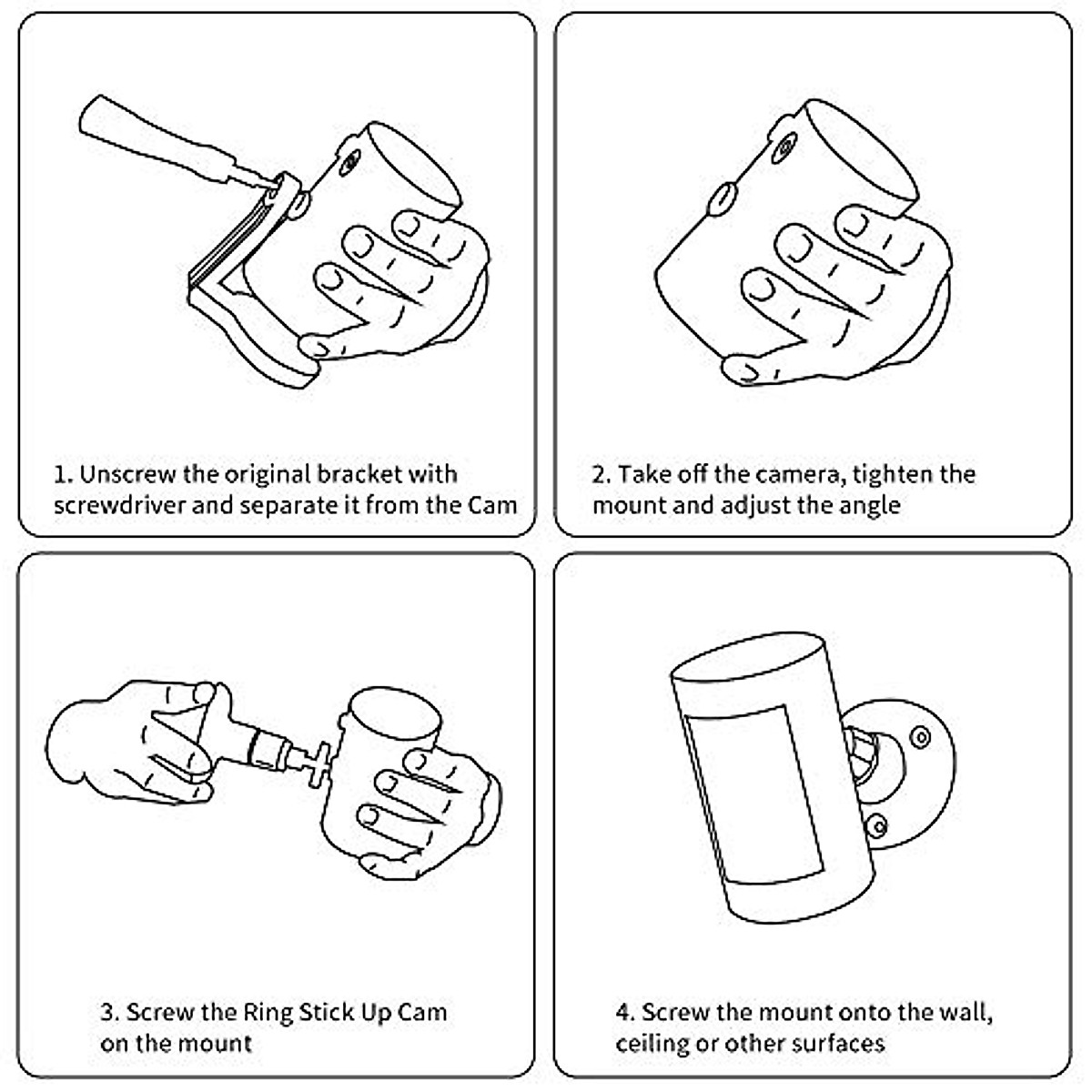 1. Unscrew the original bracket with screwdriver and separate it from the Cam

2. Take off the camera, tighten the mount and adjust the angle

3. Screw the Ring Stick Up Cam on the mount

4. Screw the mount onto the wall, ceiling or other surfaces