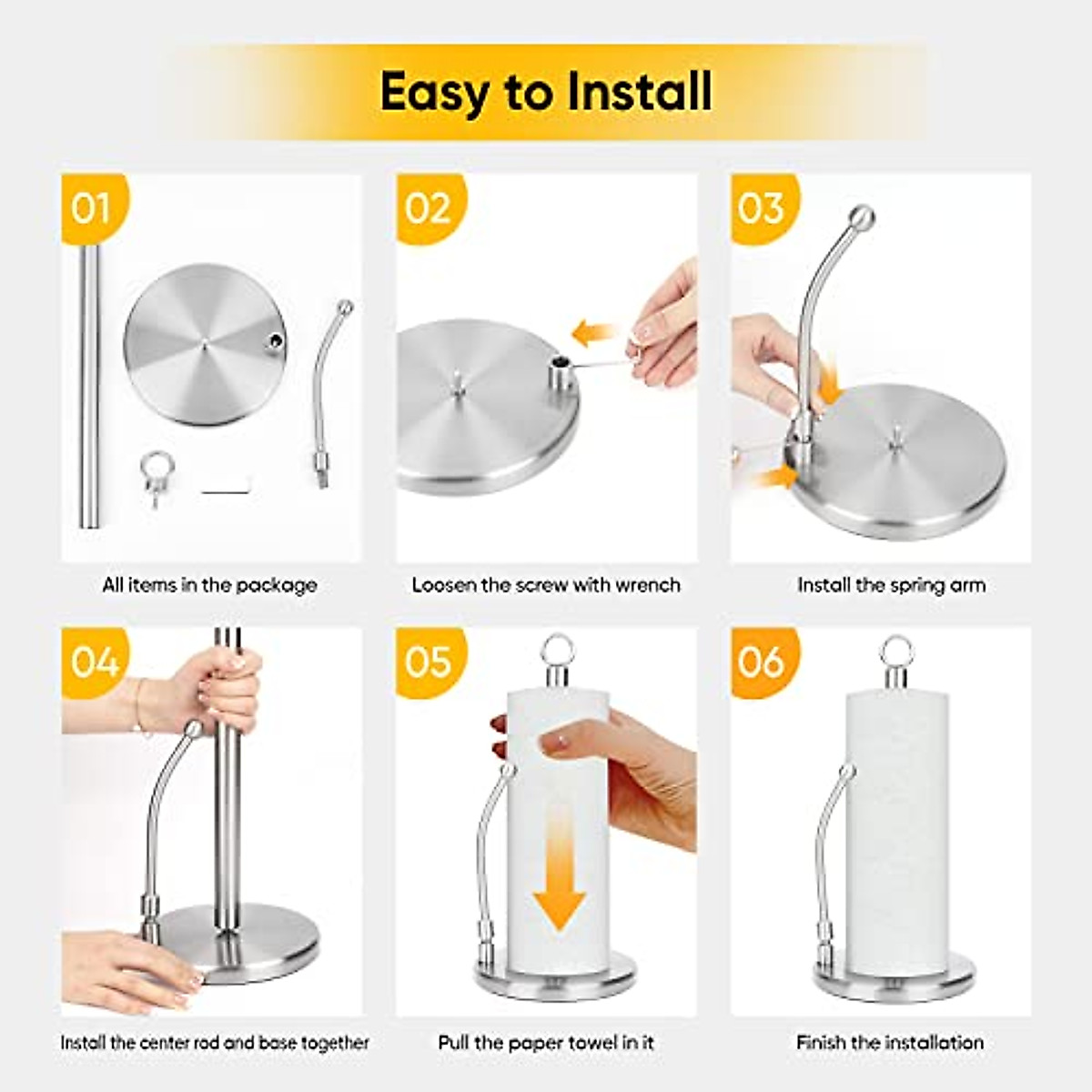 Easy to Install

01

All items in the package

02

Loosen the screw with wrench

03

Install the spring arm

04

Install the center rod and base together

05

Pull the paper towel in it

06

Finish the installation