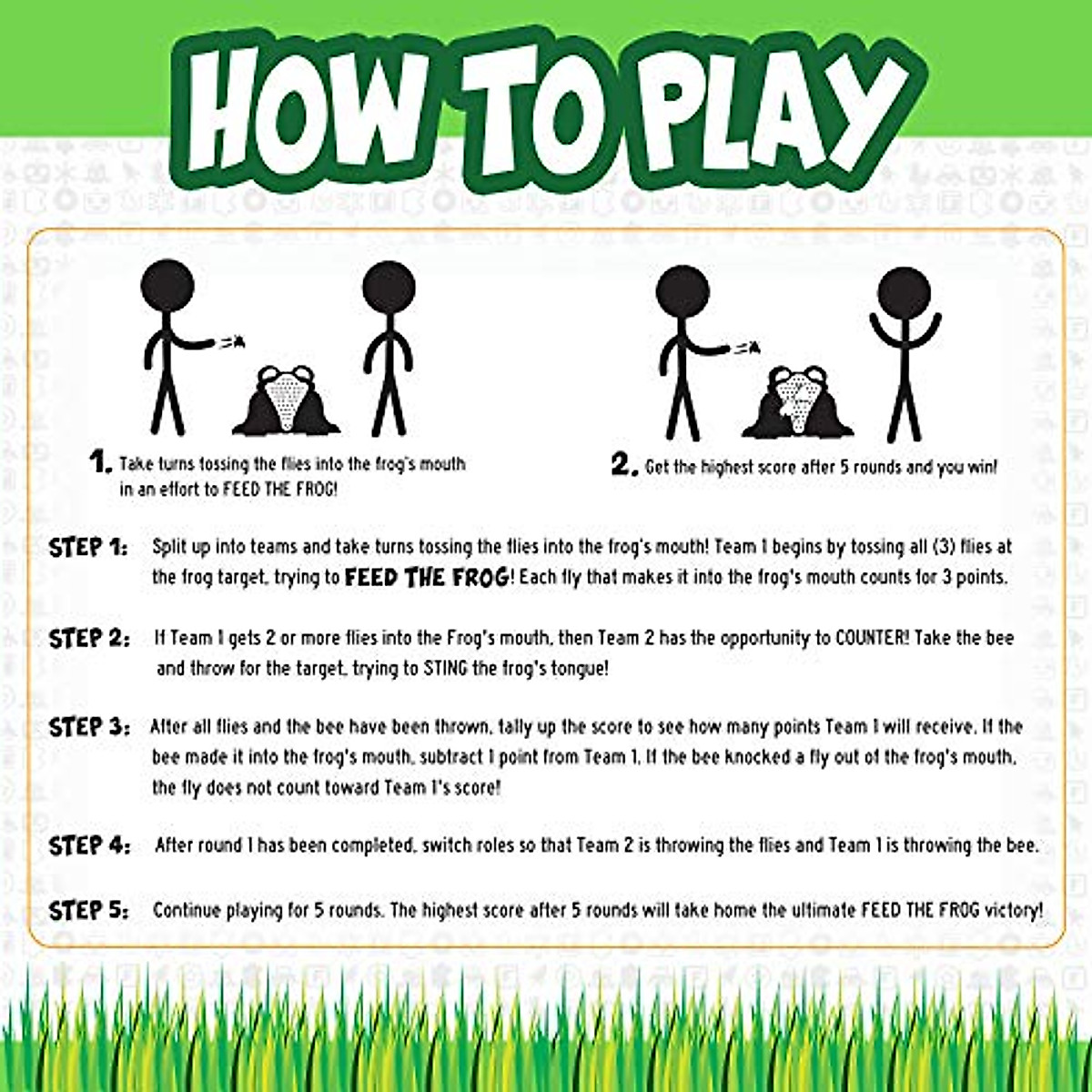 HOW TO PLAY

1. Take turns tossing the flies into the frog's mouth in an effort to FEED THE FROG!

2. Get the highest score after 5 rounds and you win!

STEP 1: Split up into teams and take turns tossing the flies into the frog's mouth! Team 1 begins by tossing all (3) flies at the frog target, trying to FEED THE FROG! Each fly that makes it into the frog's mouth counts for 3 points.

STEP 2: If Team 1 gets 2 or more flies into the Frog's mouth, then Team 2 has the opportunity to COUNTER! Take the bee and throw for the target, trying to STING the frog's tongue!

STEP 3: After all flies and the bee have been thrown, tally up the score to see how many points Team 1 will receive. If the bee made it into the frog's mouth, subtract 1 point from Team 1. If the bee knocked a fly out of the frog's mouth, the fly does not count toward Team 1's score!

STEP 4: After round 1 has been completed, switch roles so that Team 2 is throwing the flies and Team 1 is throwing the bee.

STEP 5: Continue playing for 5 rounds. The highest score after 5 rounds will take home the ultimate FEED THE FROG victory!