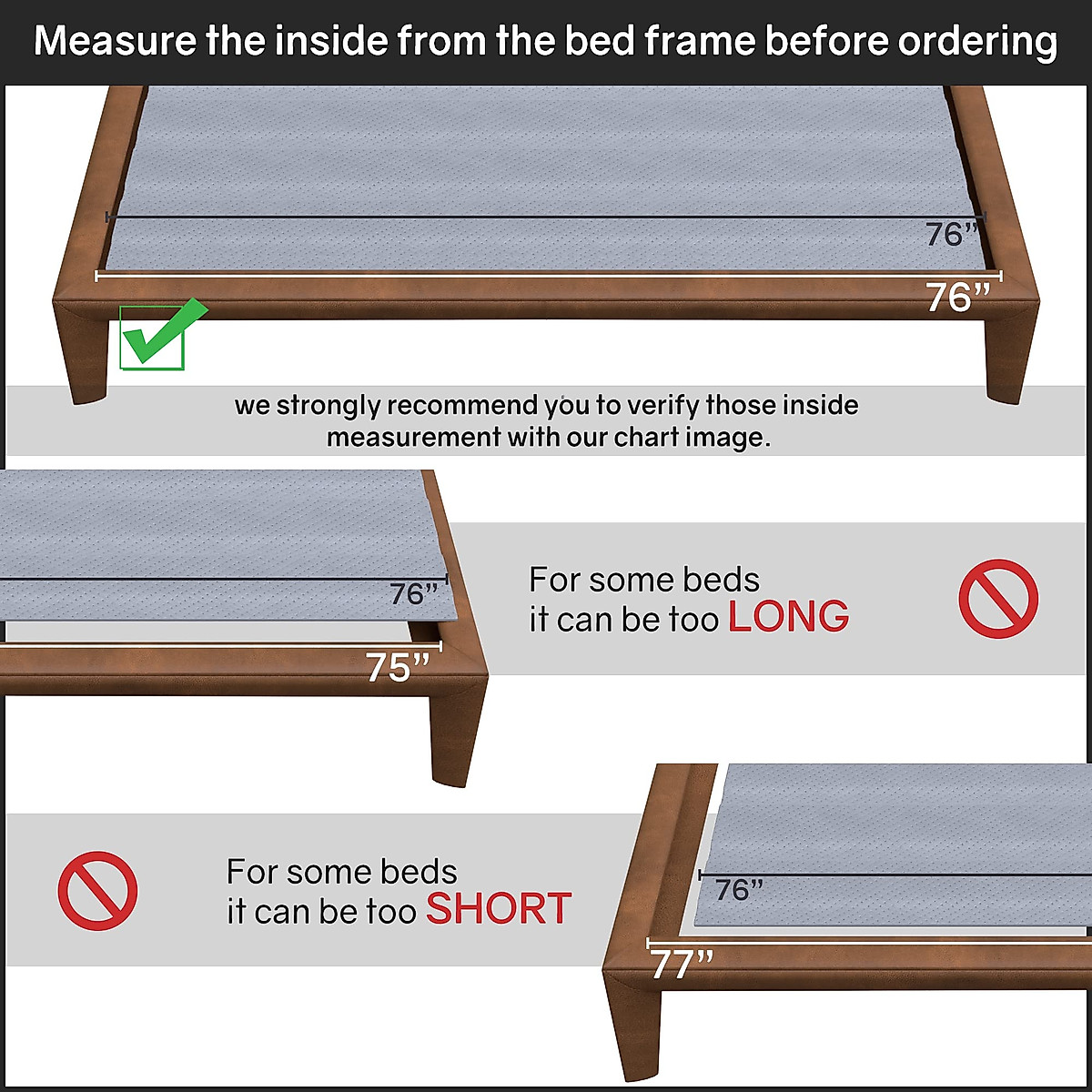 Measure the inside from the bed frame before ordering

76”

76”

we strongly recommend you to verify those inside measurement with our chart image.

76”

75”

For some beds
it can be too LONG

For some beds
it can be too SHORT

76”

77”