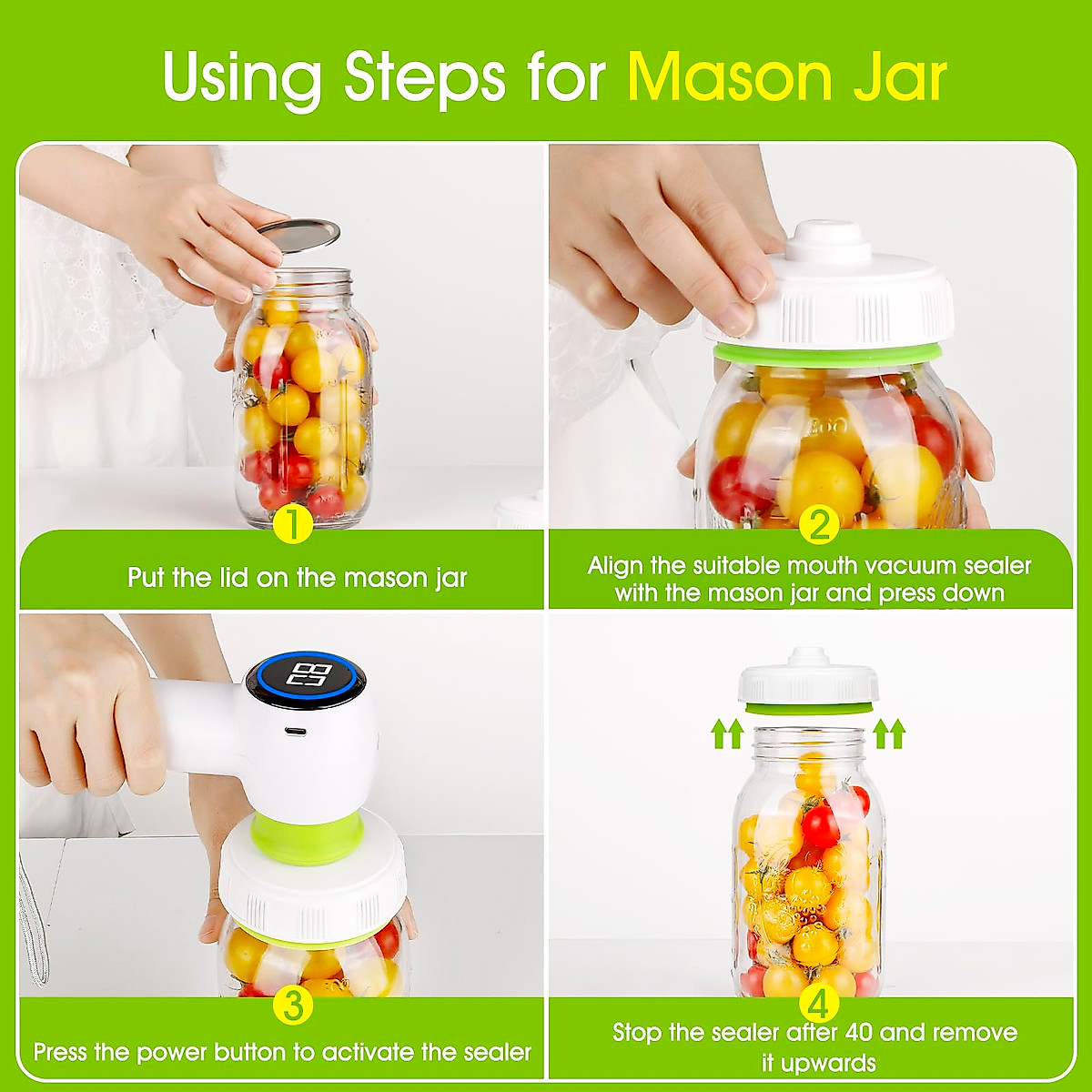 Using Steps for Mason Jar

1
Put the lid on the mason jar

2
Align the suitable mouth vacuum sealer with the mason jar and press down

3
Press the power button to activate the sealer

4
Stop the sealer after 40 and remove it upwards