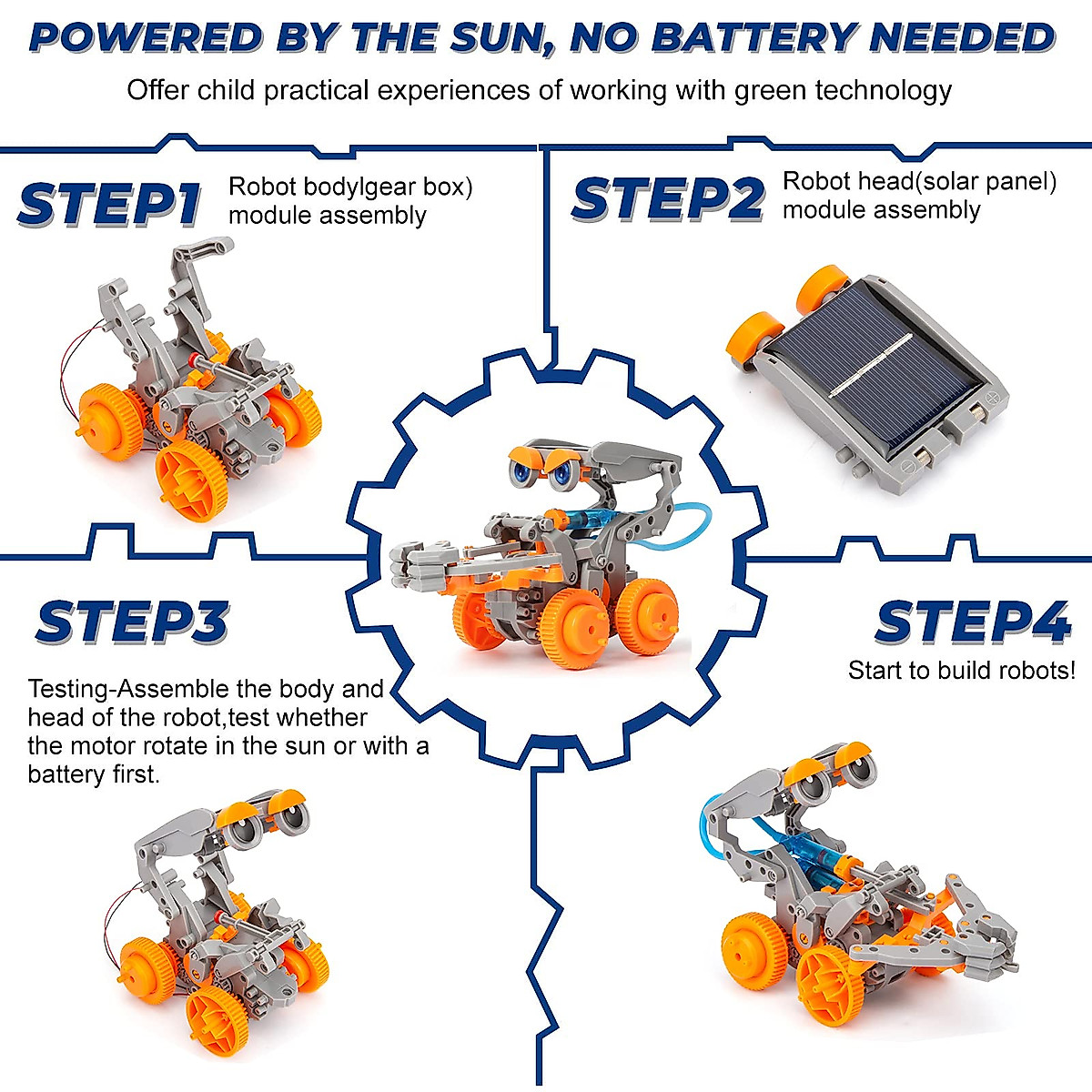 POWERED BY THE SUN, NO BATTERY NEEDED

Offer child practical experiences of working with green technology

STEP1

Robot bodylgear box) module assembly

STEP2

Robot head(solar panel) module assembly

STEP3

Testing-Assemble the body and head of the robot,test whether the motor rotate in the sun or with a battery first.

STEP4

Start to build robots!