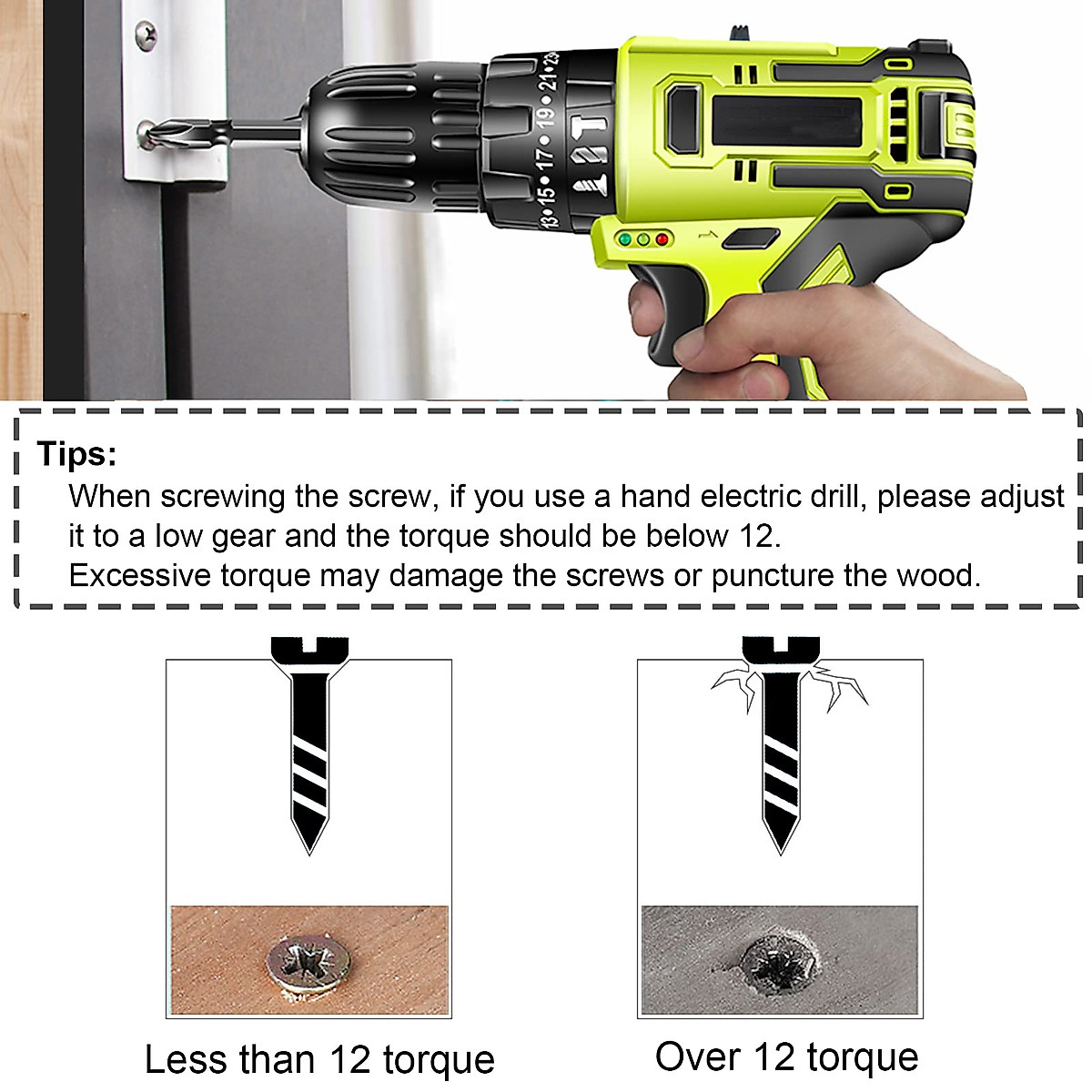 13 • 15 • 17 • 19 • 21 • 23

Tips:
When screwing the screw, if you use a hand electric drill, please adjust it to a low gear and the torque should be below 12.
Excessive torque may damage the screws or puncture the wood.

Less than 12 torque

Over 12 torque