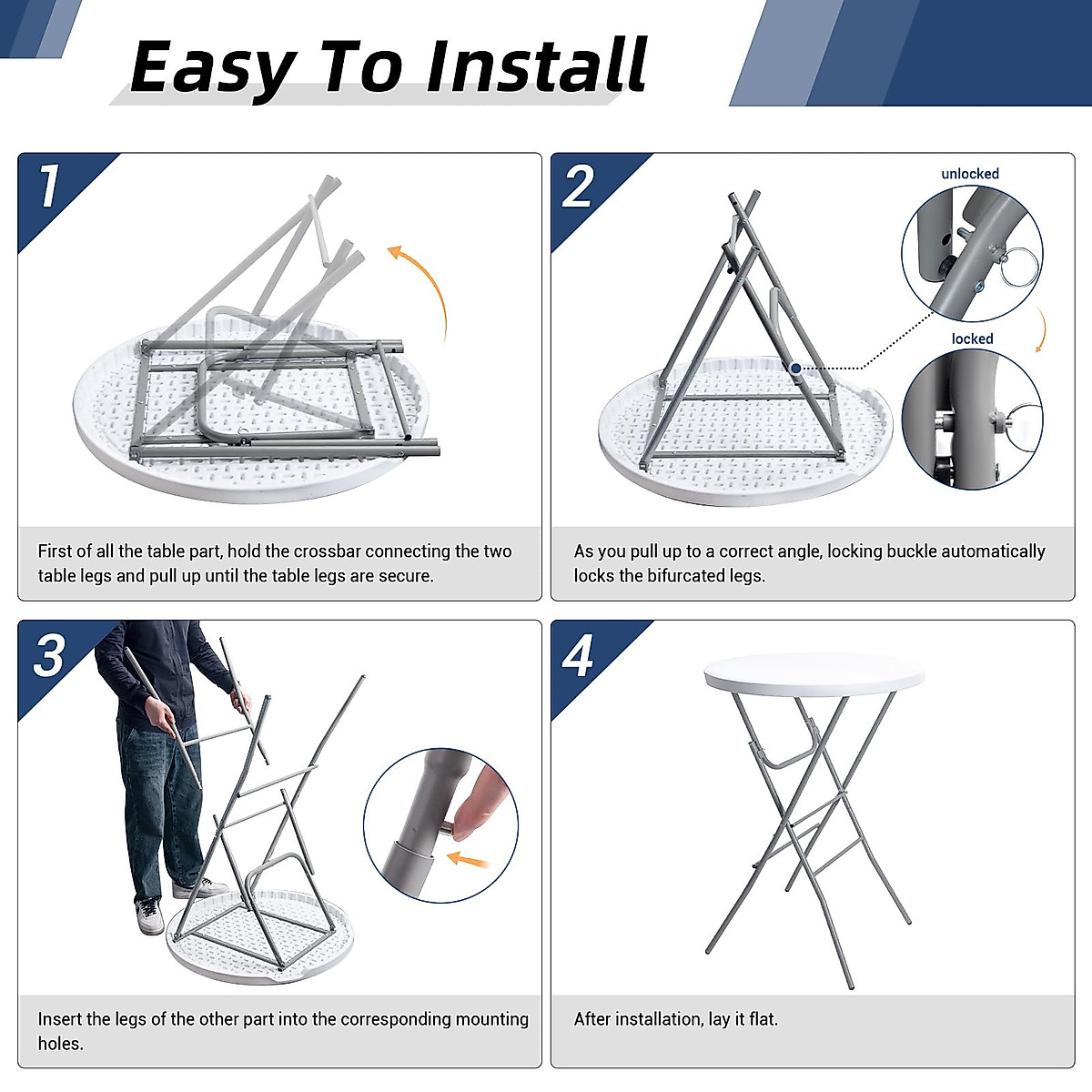 Easy To Install

1

First of all the table part, hold the crossbar connecting the two table legs and pull up until the table legs are secure.

2

unlocked

locked

As you pull up to a correct angle, locking buckle automatically locks the bifurcated legs.

3

Insert the legs of the other part into the corresponding mounting holes.

4

After installation, lay it flat.