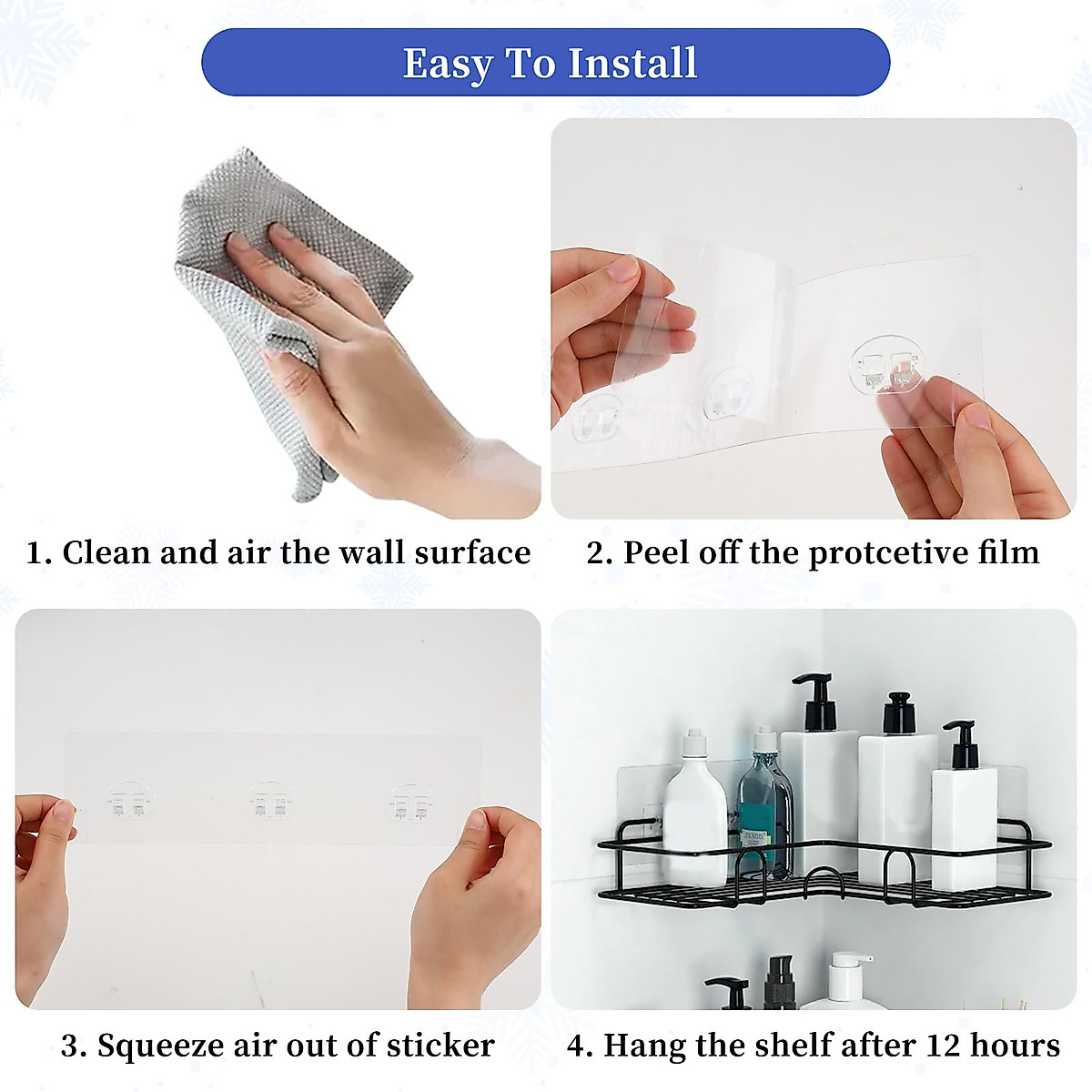 Easy To Install

1. Clean and air the wall surface

2. Peel off the protcetive film

3. Squeeze air out of sticker

4. Hang the shelf after 12 hours