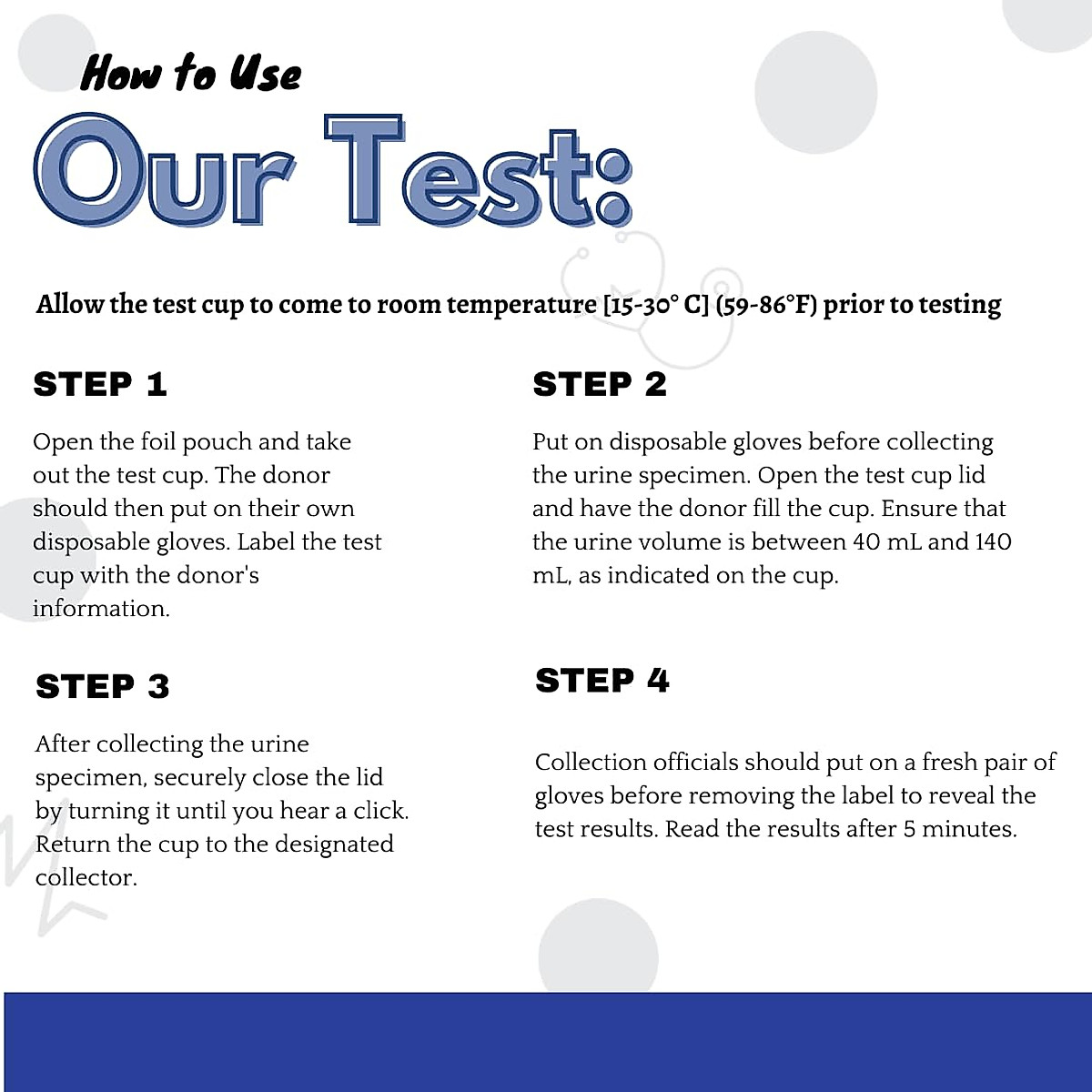 How to Use

Our Test:

Allow the test cup to come to room temperature [15-30° C] (59-86°F) prior to testing

STEP 1

Open the foil pouch and take out the test cup. The donor should then put on their own disposable gloves. Label the test cup with the donor's information.

STEP 2

Put on disposable gloves before collecting the urine specimen. Open the test cup lid and have the donor fill the cup. Ensure that the urine volume is between 40 mL and 140 mL, as indicated on the cup.

STEP 3

After collecting the urine specimen, securely close the lid by turning it until you hear a click. Return the cup to the designated collector.

STEP 4

Collection officials should put on a fresh pair of gloves before removing the label to reveal the test results. Read the results after 5 minutes.