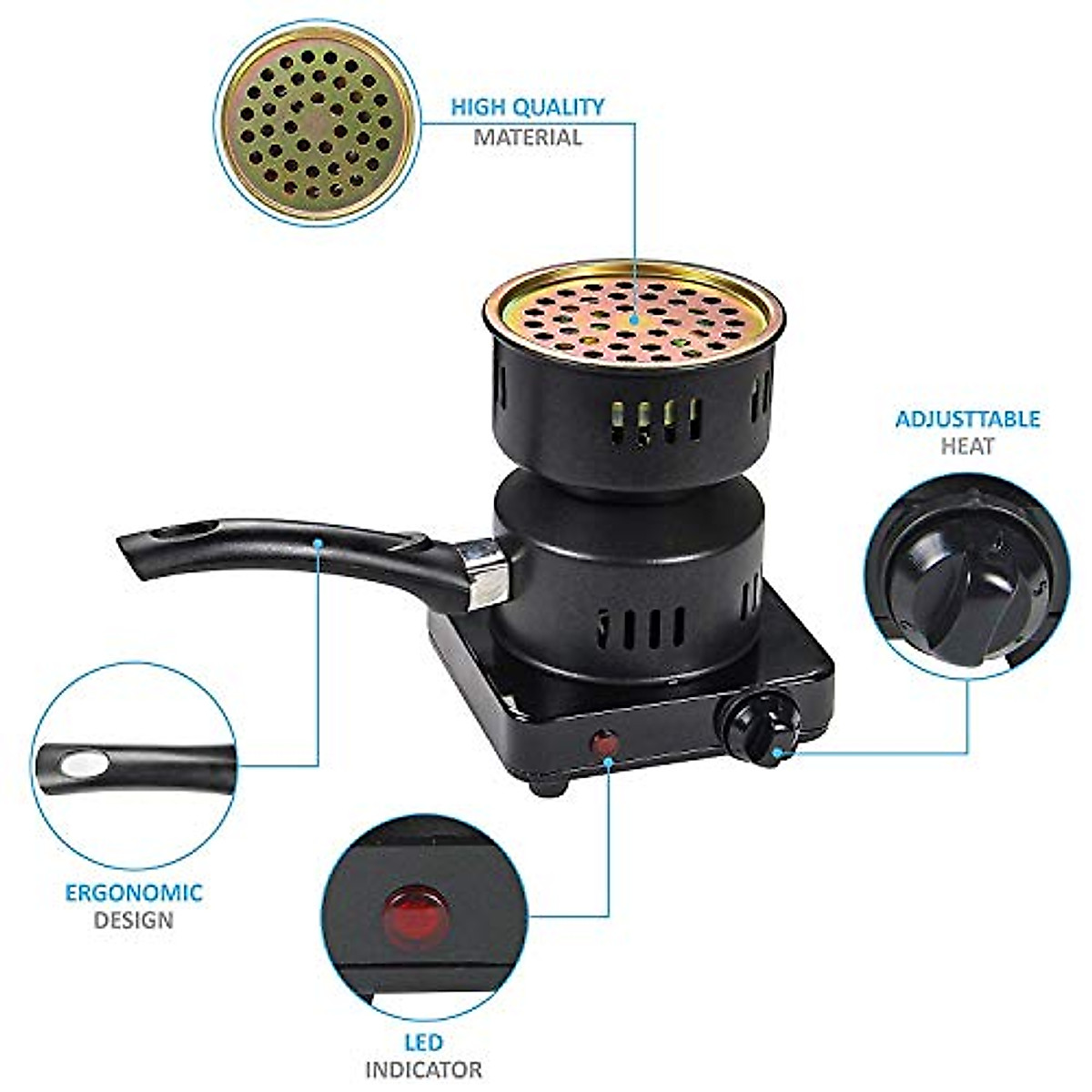 HIGH QUALITY
MATERIAL

ADJUSTTABLE
HEAT

ERGONOMIC
DESIGN

LED
INDICATOR