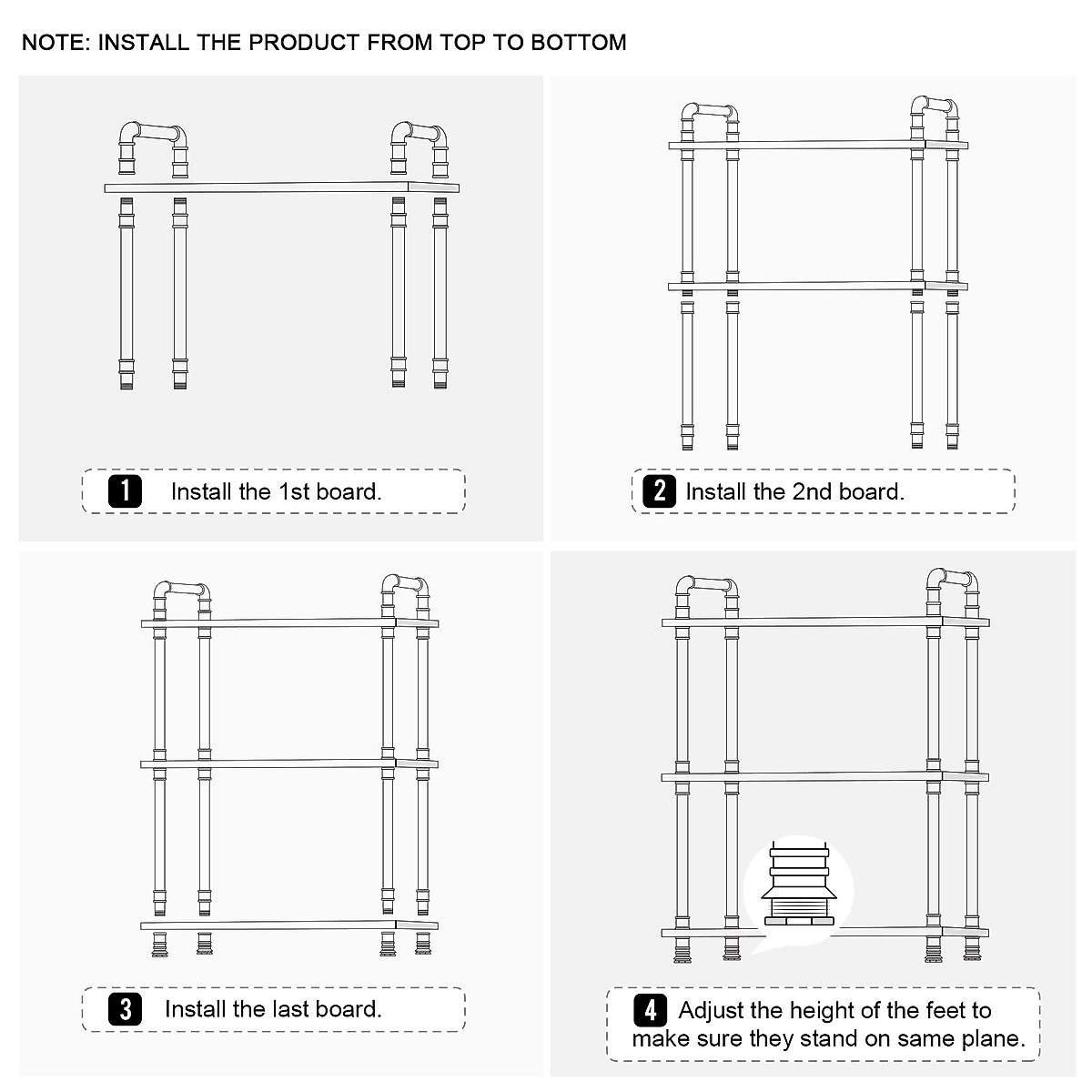 NOTE: INSTALL THE PRODUCT FROM TOP TO BOTTOM

1 Install the 1st board.

2 Install the 2nd board.

3 Install the last board.

4 Adjust the height of the feet to make sure they stand on same plane.