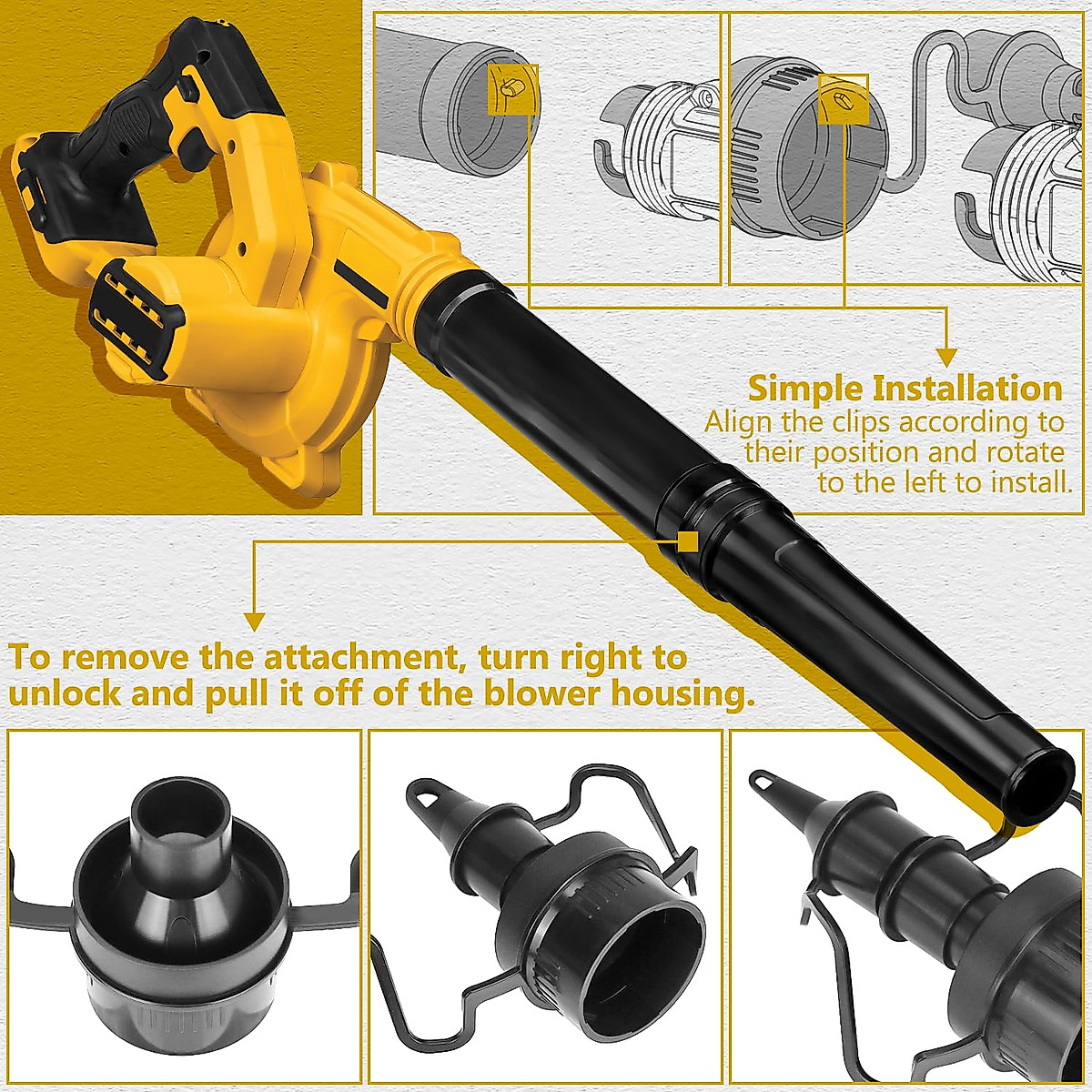 Simple Installation
Align the clips according to their position and rotate to the left to install.

To remove the attachment, turn right to unlock and pull it off of the blower housing.