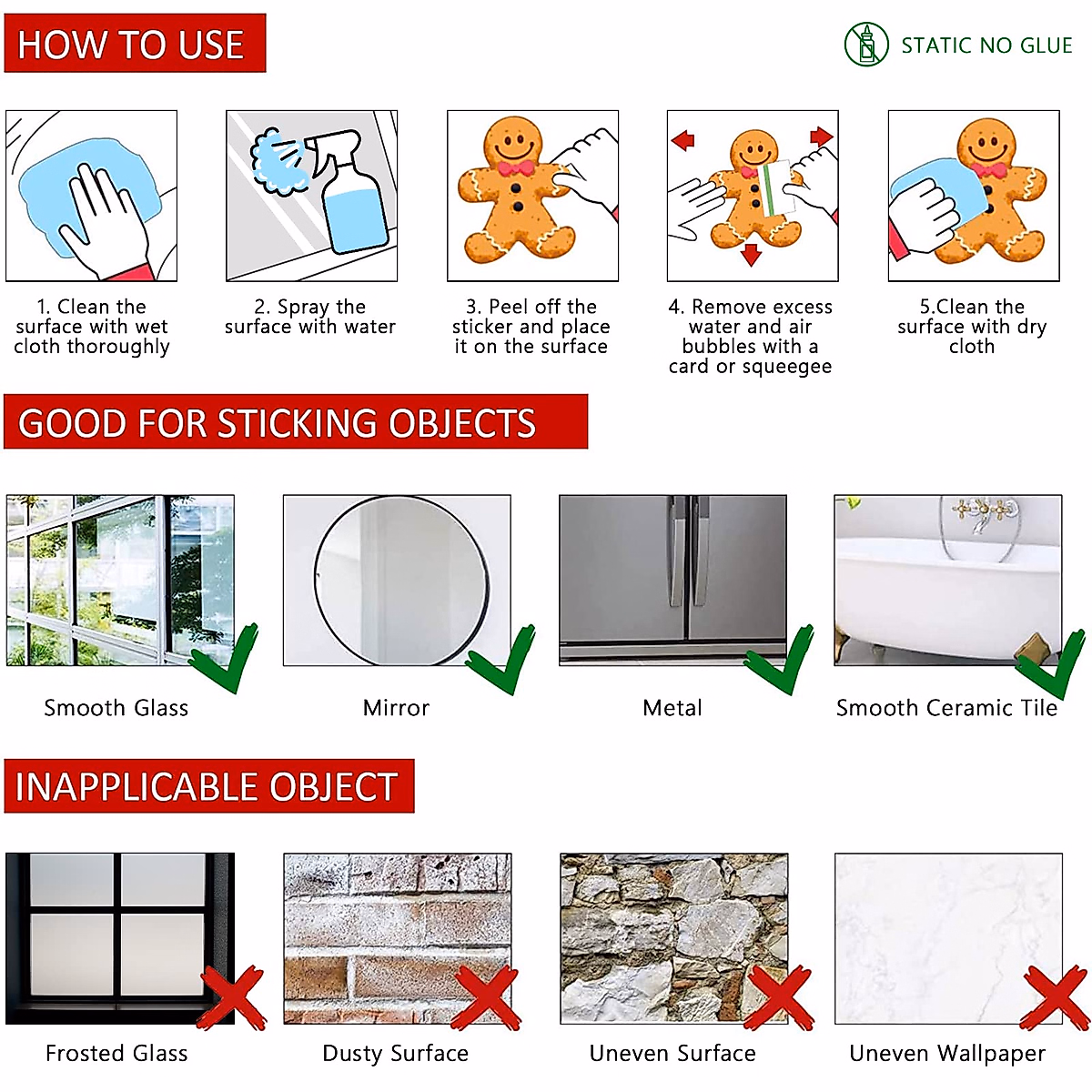 HOW TO USE

STATIC NO GLUE

1. Clean the surface with wet cloth thoroughly

2. Spray the surface with water

3. Peel off the sticker and place it on the surface

4. Remove excess water and air bubbles with a card or squeegee

5.Clean the surface with dry cloth

GOOD FOR STICKING OBJECTS

Smooth Glass

Mirror

Metal

Smooth Ceramic Tile

INAPPLICABLE OBJECT

Frosted Glass

Dusty Surface

Uneven Surface

Uneven Wallpaper