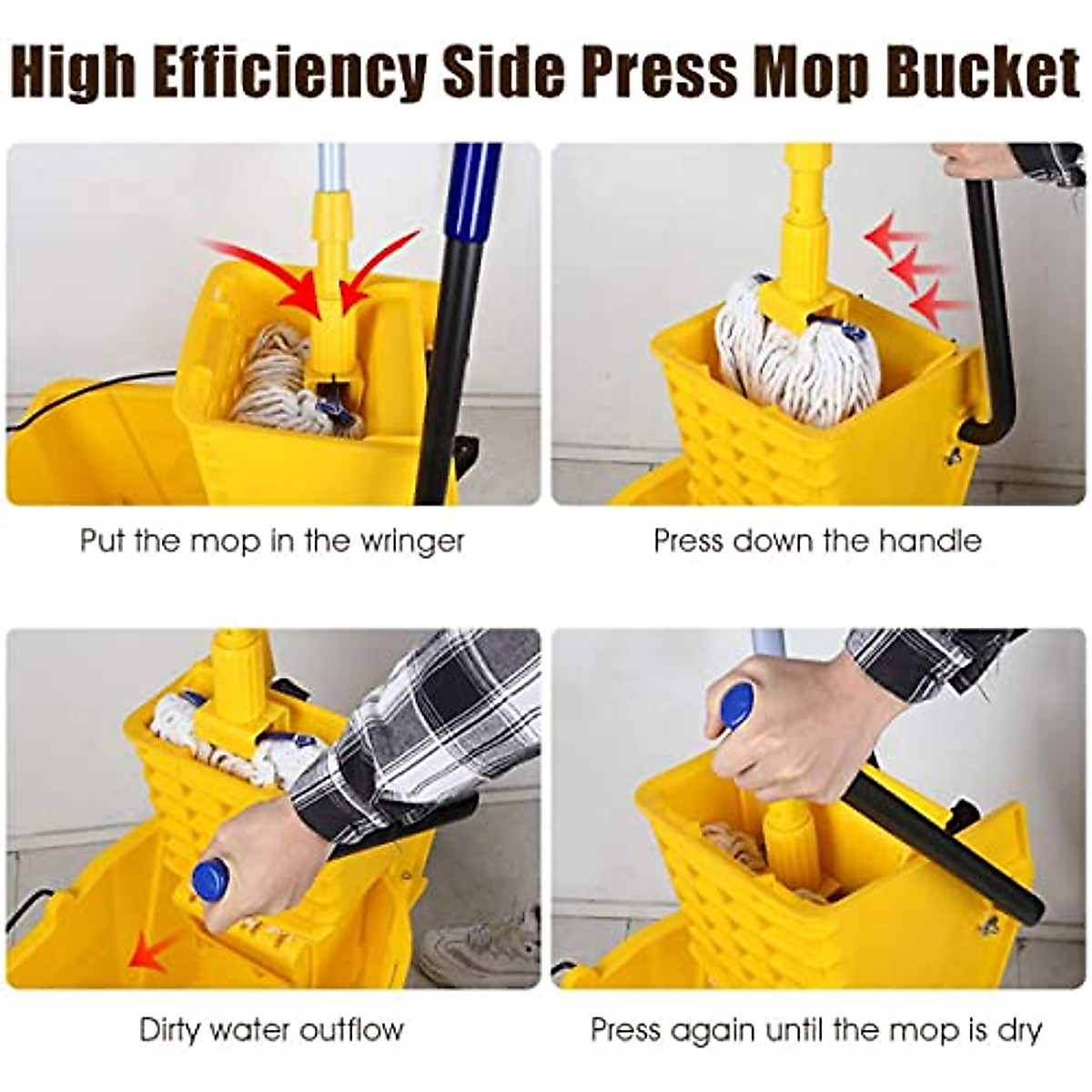 High Efficiency Side Press Mop Bucket

Put the mop in the wringer

Press down the handle

Dirty water outflow

Press again until the mop is dry