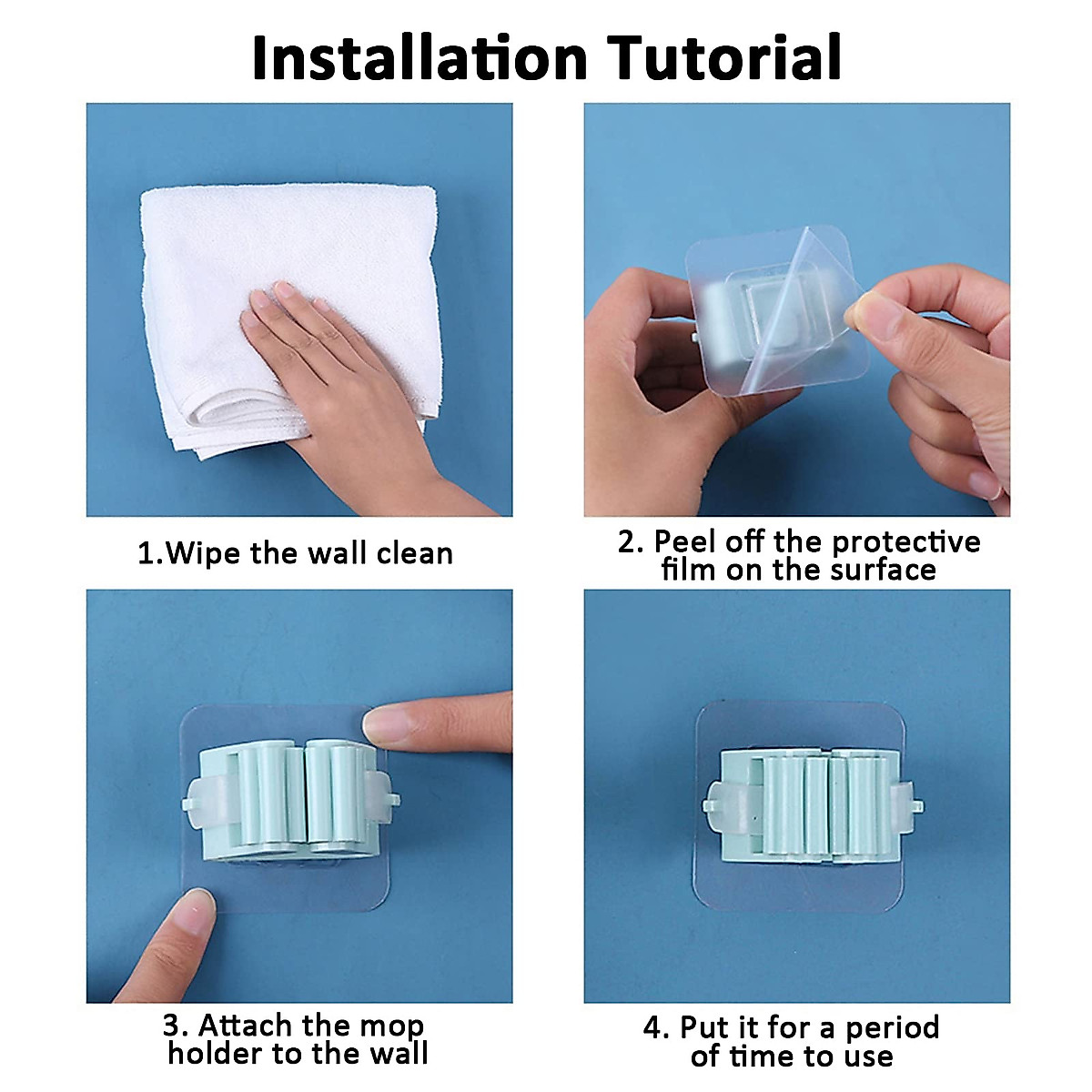 Installation Tutorial

1.Wipe the wall clean

2. Peel off the protective film on the surface

3. Attach the mop holder to the wall

4. Put it for a period of time to use