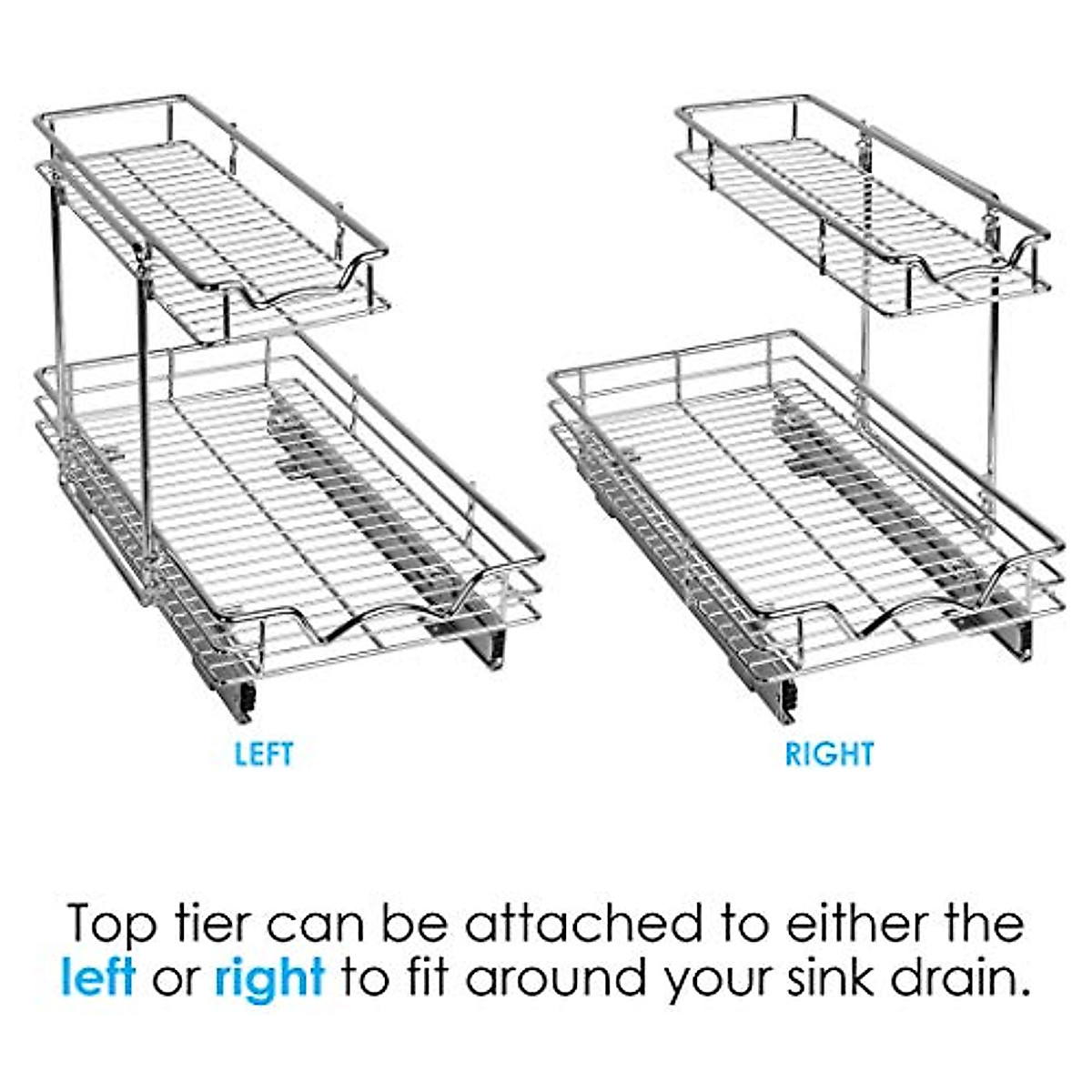 LEFT

RIGHT

Top tier can be attached to either the left or right to fit around your sink drain.