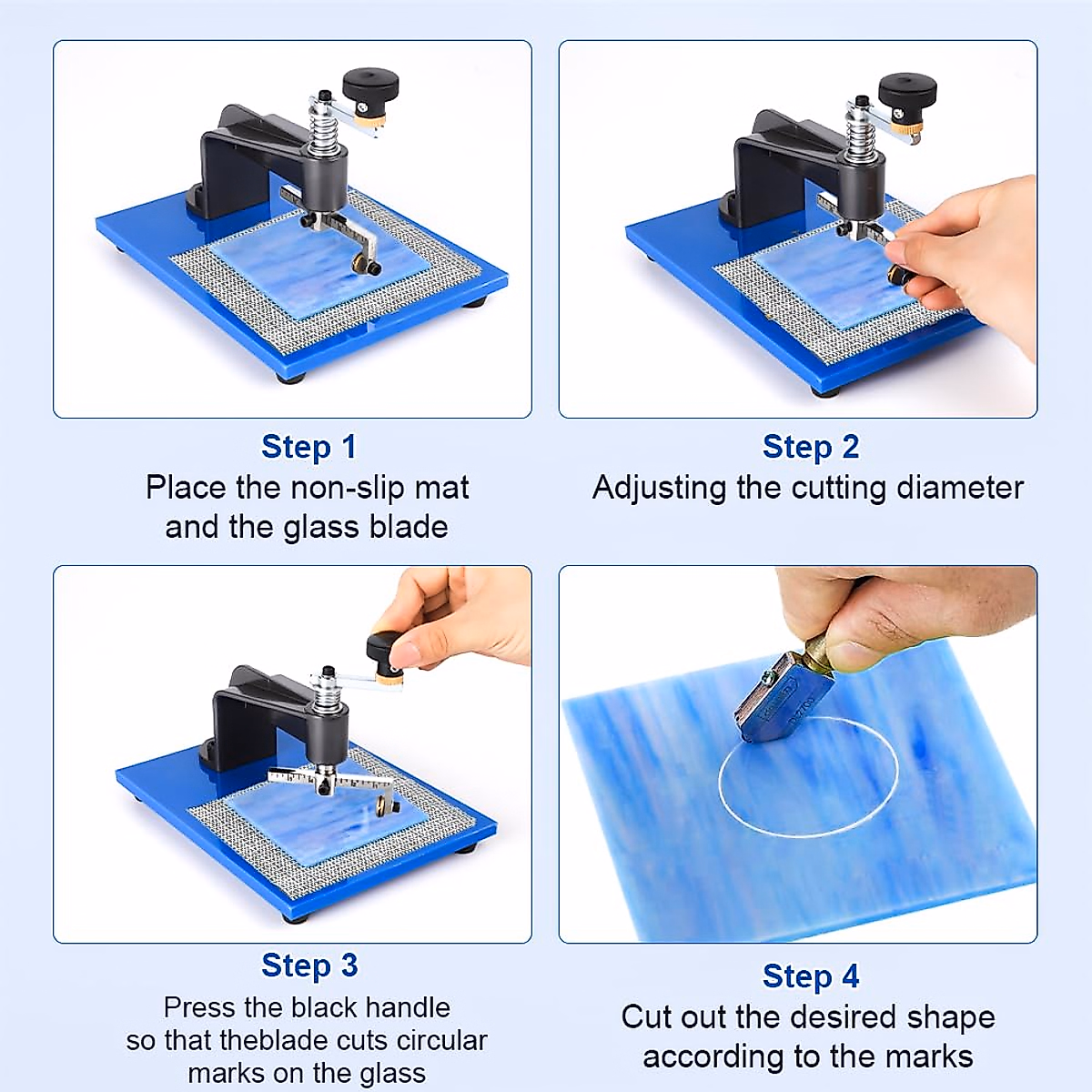 Step 1
Place the non-slip mat and the glass blade

Step 2
Adjusting the cutting diameter

Step 3
Press the black handle so that theblade cuts circular marks on the glass

Step 4
Cut out the desired shape according to the marks