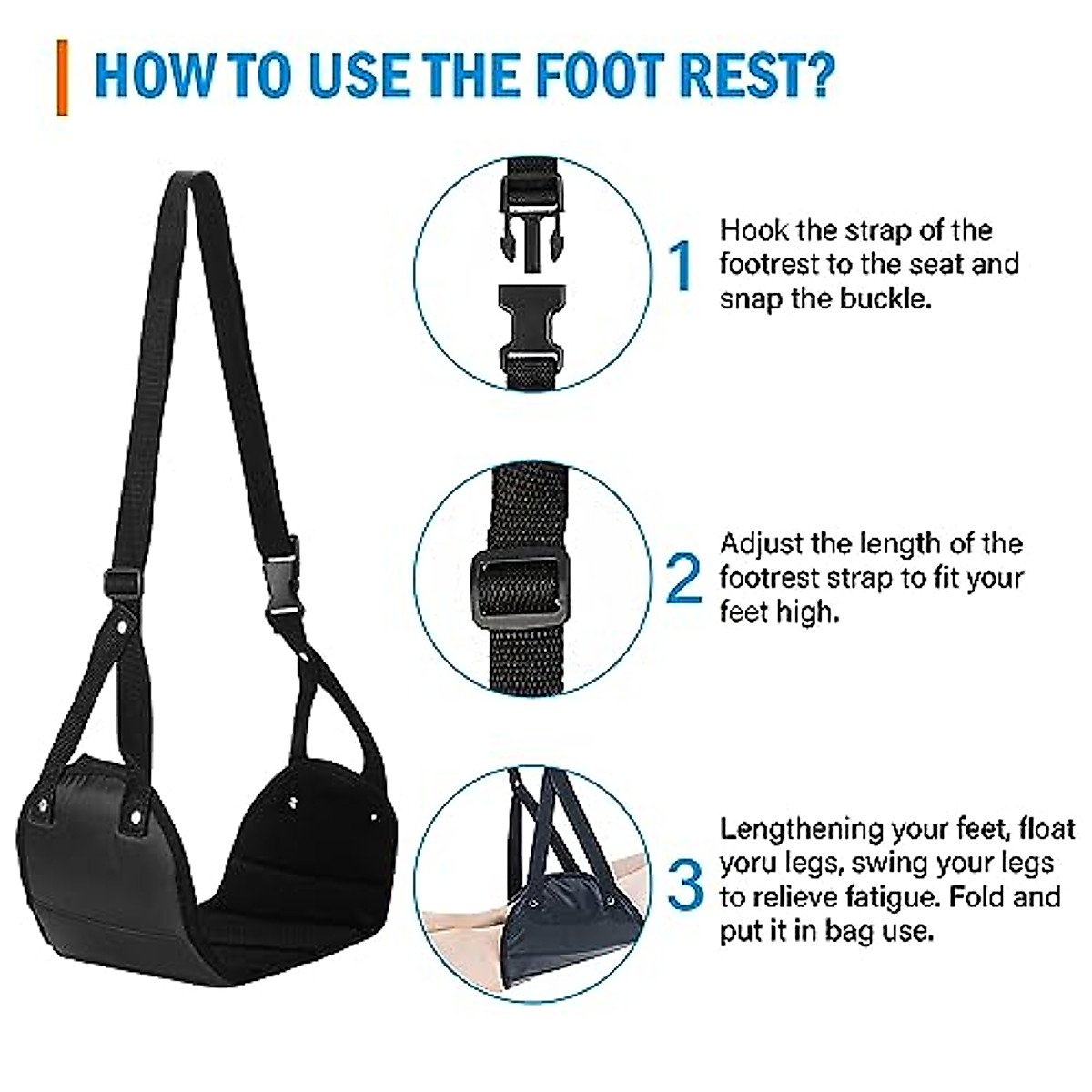 HOW TO USE THE FOOT REST?

1 Hook the strap of the footrest to the seat and snap the buckle.

2 Adjust the length of the footrest strap to fit your feet high.

3 Lengthening your feet, float yoru legs, swing your legs to relieve fatigue. Fold and put it in bag use.