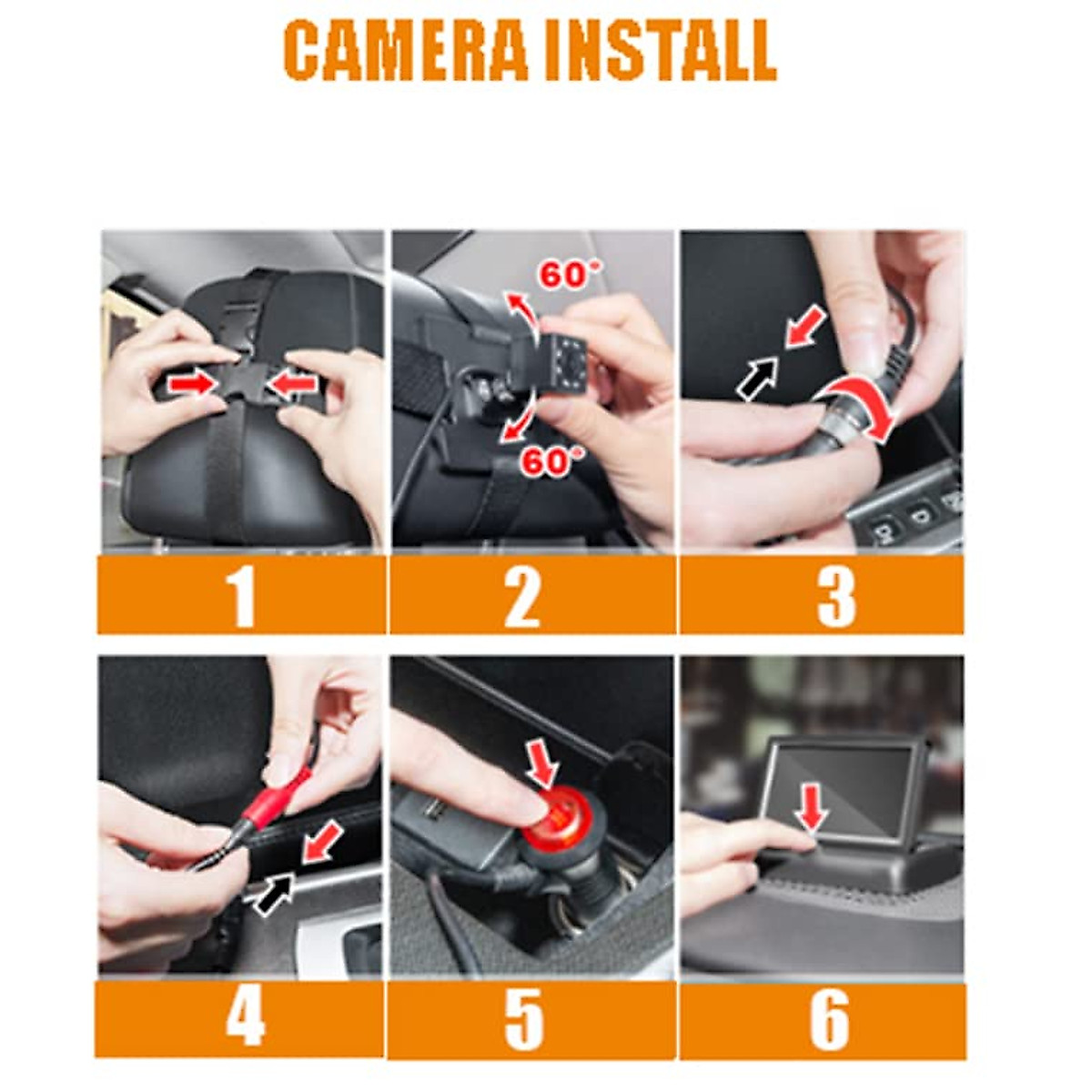 CAMERA INSTALL

60°

60°

1

2

3

4

5

6