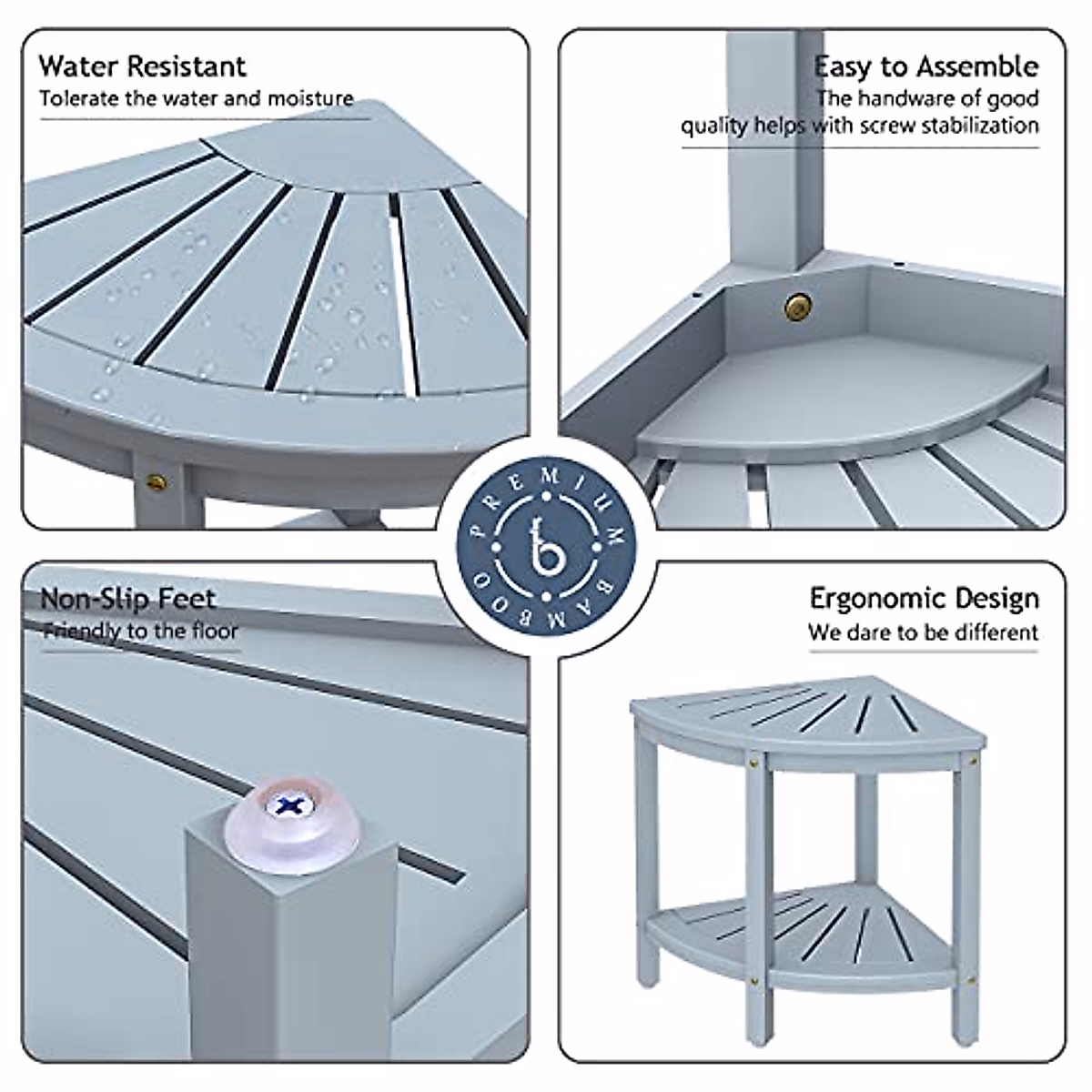 Water Resistant
Tolerate the water and moisture

Easy to Assemble
The handware of good quality helps with screw stabilization

PREMIUM BAMBOO
b

Non-Slip Feet
Friendly to the floor

Ergonomic Design
We dare to be different