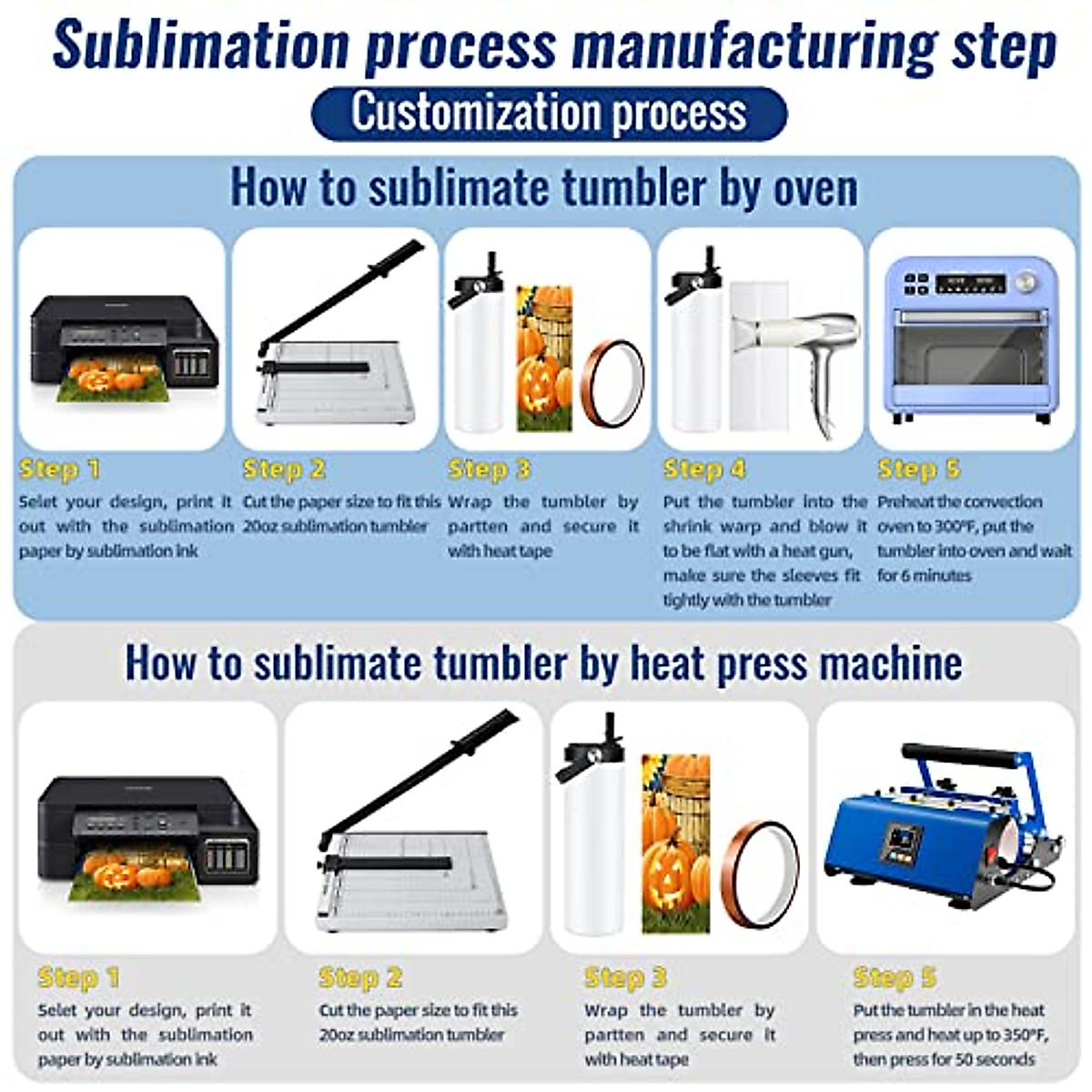 Sublimation process manufacturing step

Customization process

How to sublimate tumbler by oven

Step 1
Selet your design, print it out with the sublimation paper by sublimation ink

Step 2
Cut the paper size to fit this 20oz sublimation tumbler

Step 3
Wrap the tumbler by partten and secure it with heat tape

Step 4
Put the tumbler into the shrink warp and blow it to be flat with a heat gun, make sure the sleeves fit tightly with the tumbler

Step 5
Preheat the convection oven to 300°F, put the tumbler into oven and wait for 6 minutes

How to sublimate tumbler by heat press machine

Step 1
Selet your design, print it out with the sublimation paper by sublimation ink

Step 2
Cut the paper size to fit this 20oz sublimation tumbler

Step 3
Wrap the tumbler by partten and secure it with heat tape

Step 5
Put the tumbler in the heat press and heat up to 350°F, then press for 50 seconds