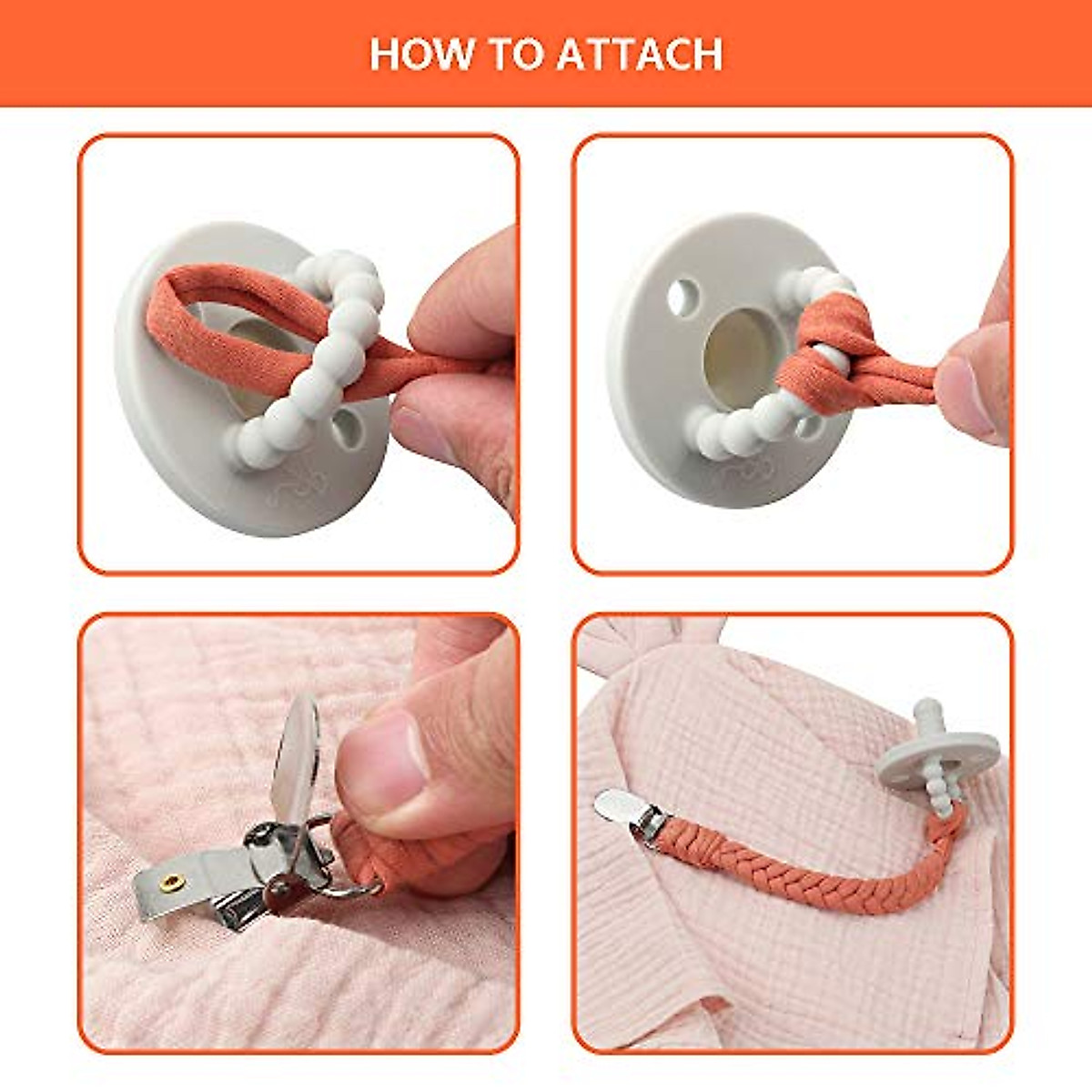 HOW TO ATTACH